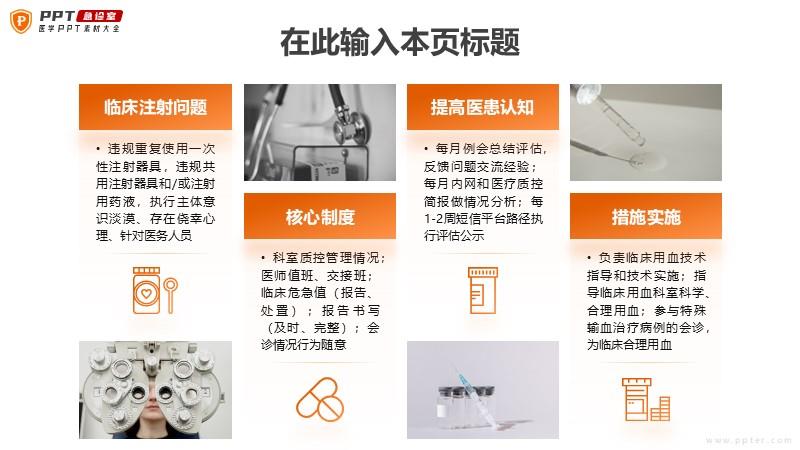 PPT 急诊室
医学PPT素材大全

在此输入本页标题

临床注射问题

• 违规重复使用一次性注射器具，违规共用注射器具和/或注射用药液，执行主体意识淡漠、存在侥幸心理、针对医务人员

核心制度

• 科室质控管理情况；医师值班、交接班；临床危急值（报告、处置）；报告书写（及时、完整）；会诊情况行为随意

提高医患认知

• 每月例会总结评估，反馈问题交流经验；每月内网和医疗质控简报做情况分析；每1-2周短信平台路径执行评估公示

措施实施

• 负责临床用血技术指导和技术实施；指导临床用血科室科学、合理用血；参与特殊输血治疗病例的会诊，为临床合理用血

www.ppter.com