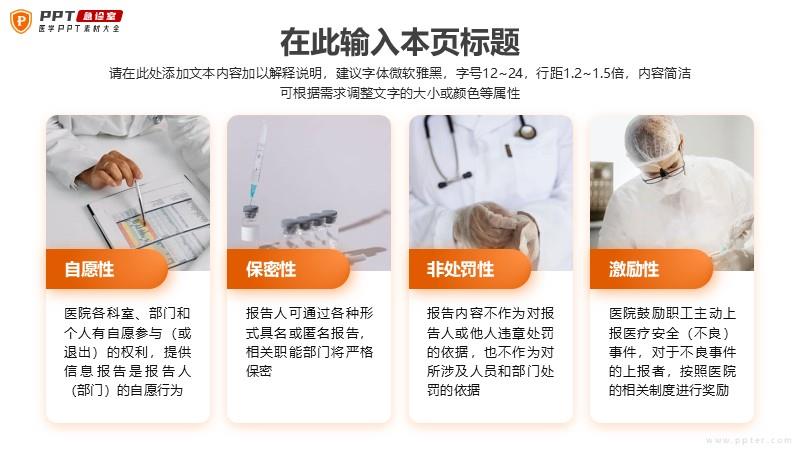 PPT 急诊室
医学PPT素材大全

在此输入本页标题

请在此处添加文本内容加以解释说明，建议字体微软雅黑，字号12~24，行距1.2~1.5倍，内容简洁
可根据需求调整文字的大小或颜色等属性

自愿性

医院各科室、部门和个人有自愿参与（或退出）的权利，提供信息报告是报告人（部门）的自愿行为

保密性

报告人可通过各种形式具名或匿名报告，相关职能部门将严格保密

非处罚性

报告内容不作为对报告人或他人违章处罚的依据，也不作为对所涉及人员和部门处罚的依据

激励性

医院鼓励职工主动上报医疗安全（不良）事件，对于不良事件的上报者，按照医院的相关制度进行奖励

www.ppter.com