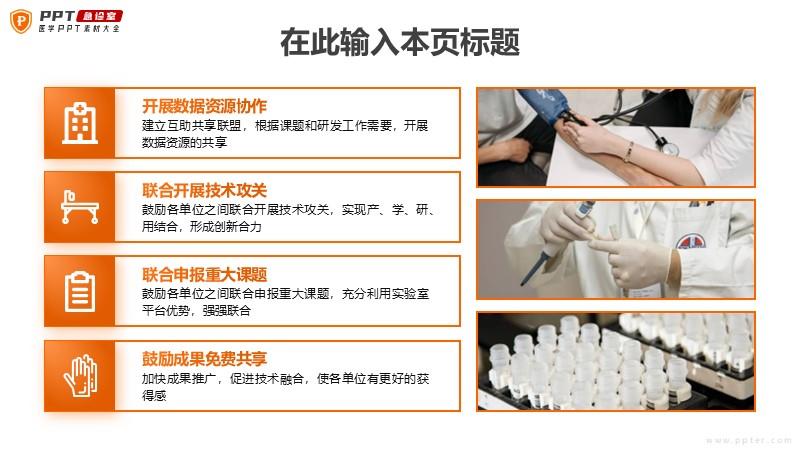 PPT 急诊室
医学PPT素材大全

在此输入本页标题

开展数据资源协作
建立互助共享联盟，根据课题和研发工作需要，开展数据资源的共享

联合开展技术攻关
鼓励各单位之间联合开展技术攻关，实现产、学、研、用结合，形成创新合力

联合申报重大课题
鼓励各单位之间联合申报重大课题，充分利用实验室平台优势，强强联合

鼓励成果免费共享
加快成果推广，促进技术融合，使各单位有更好的获得感

www.ppter.com