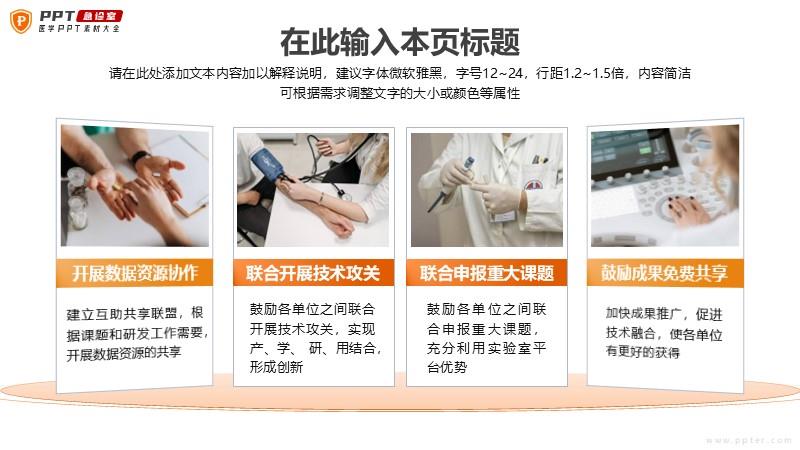 PPT 急诊室
医学PPT素材大全

在此输入本页标题

请在此处添加文本内容加以解释说明，建议字体微软雅黑，字号12~24，行距1.2~1.5倍，内容简洁
可根据需求调整文字的大小或颜色等属性

开展数据资源协作

建立互助共享联盟，根据课题和研发工作需要，开展数据资源的共享

联合开展技术攻关

鼓励各单位之间联合开展技术攻关，实现产、学、研、用结合，形成创新

联合申报重大课题

鼓励各单位之间联合申报重大课题，充分利用实验室平台优势

鼓励成果免费共享

加快成果推广，促进技术融合，使各单位有更好的获得

www.ppter.com