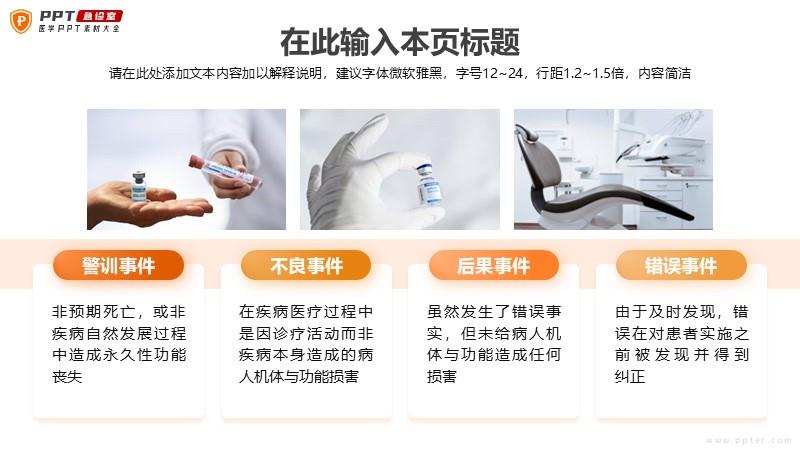 PPT 急诊室
医学PPT素材大全

在此输入本页标题

请在此处添加文本内容加以解释说明，建议字体微软雅黑，字号12~24，行距1.2~1.5倍，内容简洁

警训事件

非预期死亡，或非疾病自然发展过程中造成永久性功能丧失

不良事件

在疾病医疗过程中是因诊疗活动而非疾病本身造成的病人机体与功能损害

后果事件

虽然发生了错误事实，但未给病人机体与功能造成任何损害

错误事件

由于及时发现，错误在对患者实施之前被发现并得到纠正

www.ppter.com