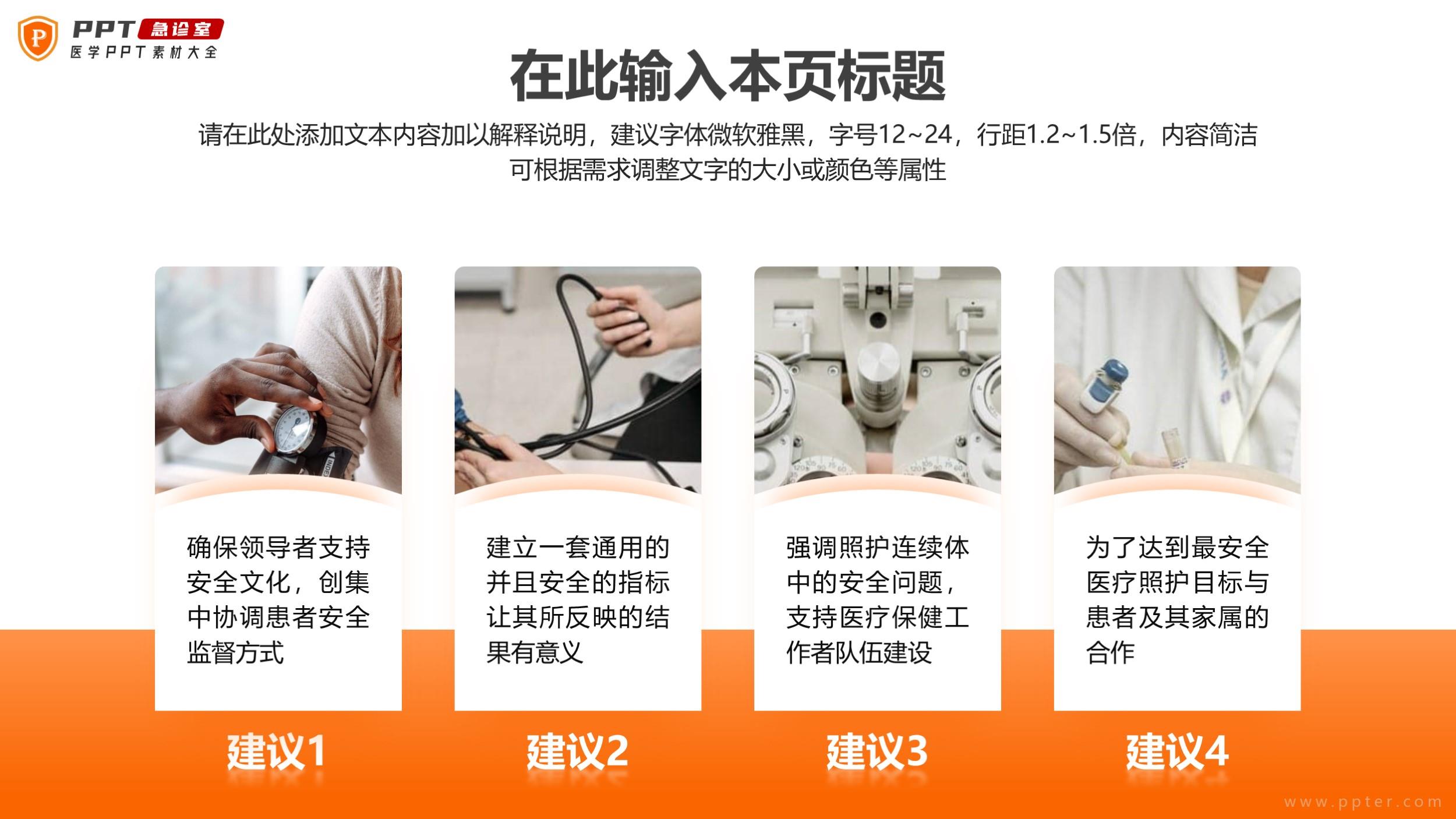 PPT 急诊室
医学PPT素材大全

在此输入本页标题

请在此处添加文本内容加以解释说明，建议字体微软雅黑，字号12~24，行距1.2~1.5倍，内容简洁可根据需求调整文字的大小或颜色等属性

确保领导者支持安全文化，创集中协调患者安全监督方式

建议1

建立一套通用的并且安全的指标让其所反映的结果有意义

建议2

强调照护连续体中的安全问题，支持医疗保健工作者队伍建设

建议3

为了达到最安全医疗照护目标与患者及其家属的合作

建议4

www.ppter.com