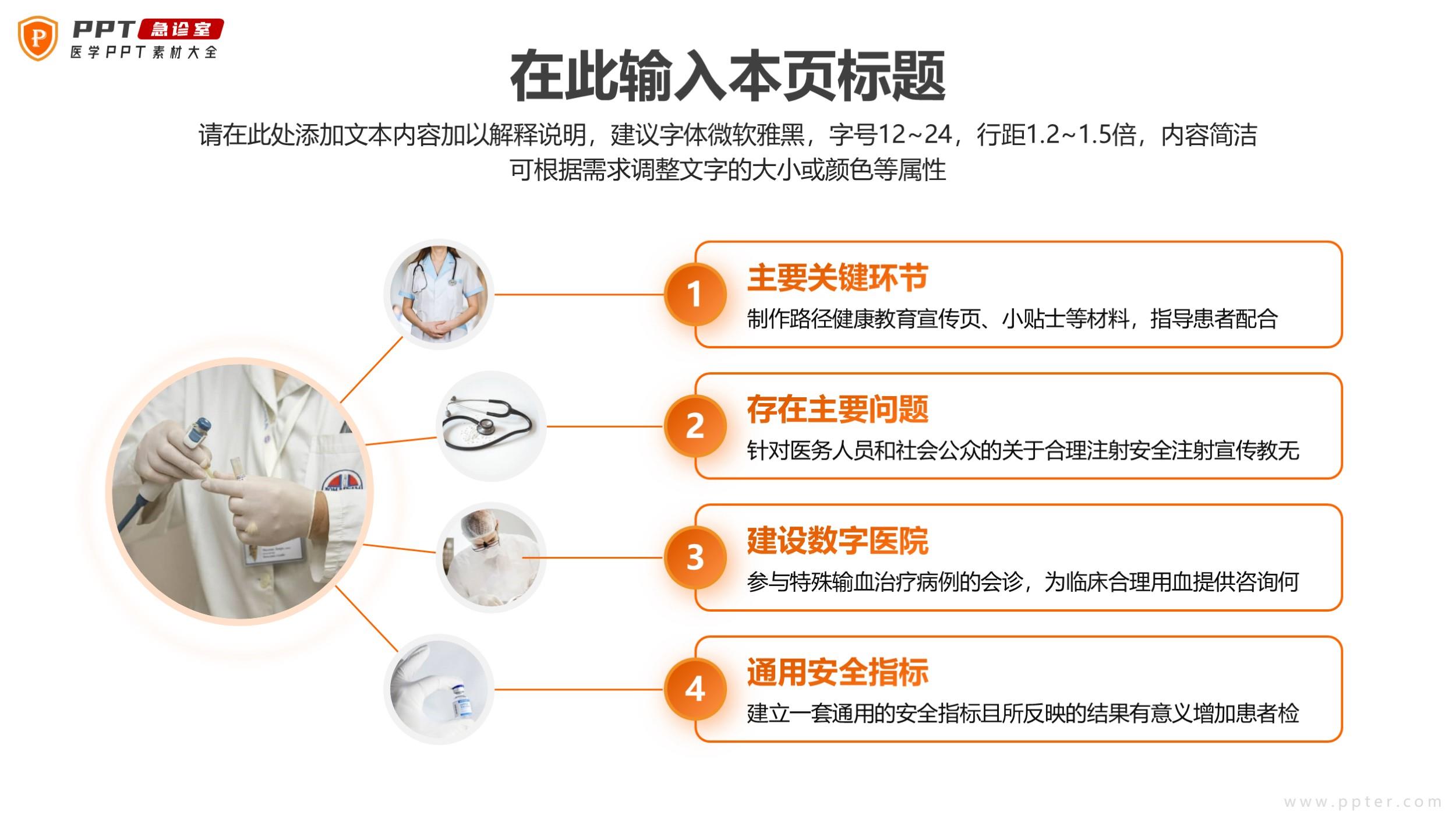 P PPT 急诊室
医学PPT素材大全

在此输入本页标题

请在此处添加文本内容加以解释说明，建议字体微软雅黑，字号12~24，行距1.2~1.5倍，内容简洁可根据需求调整文字的大小或颜色等属性

1
主要关键环节
制作路径健康教育宣传页、小贴士等材料，指导患者配合

2
存在主要问题
针对医务人员和社会公众的关于合理注射安全注射宣传教无

3
建设数字医院
参与特殊输血治疗病例的会诊，为临床合理用血提供咨询何

4
通用安全指标
建立一套通用的安全指标且所反映的结果有意义增加患者检

www.ppter.com