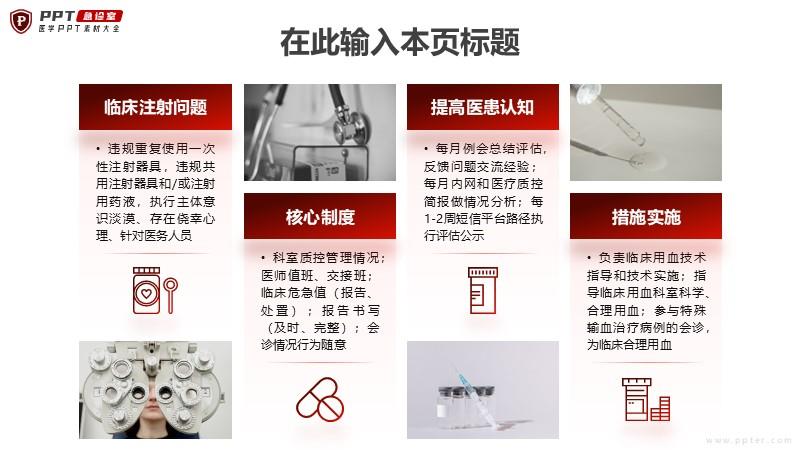 PPT 急诊室
医学PPT素材大全

在此输入本页标题

临床注射问题

• 违规重复使用一次性注射器具，违规共用注射器具和/或注射用药液，执行主体意识淡漠、存在侥幸心理、针对医务人员

核心制度

• 科室质控管理情况；医师值班、交接班；临床危急值（报告、处置）；报告书写（及时、完整）；会诊情况行为随意

提高医患认知

• 每月例会总结评估，反馈问题交流经验；每月内网和医疗质控简报做情况分析；每1-2周短信平台路径执行评估公示

措施实施

• 负责临床用血技术指导和技术实施；指导临床用血科室科学、合理用血；参与特殊输血治疗病例的会诊，为临床合理用血

www.ppter.com