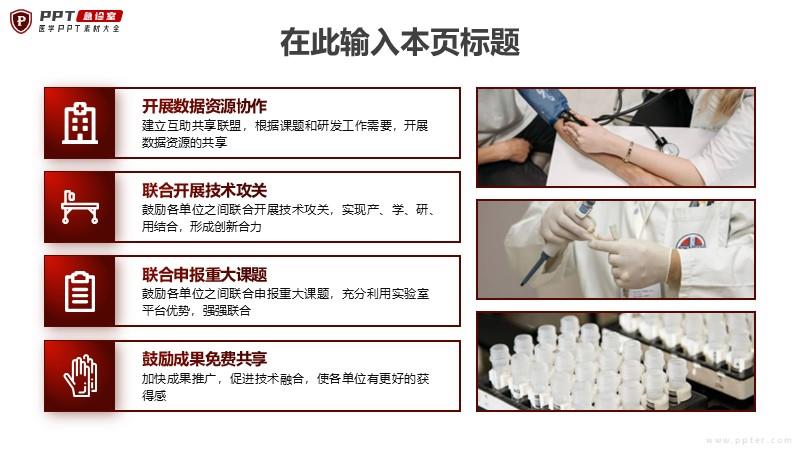 PPT 急诊室
医学PPT素材大全

在此输入本页标题

开展数据资源协作
建立互助共享联盟，根据课题和研发工作需要，开展数据资源的共享

联合开展技术攻关
鼓励各单位之间联合开展技术攻关，实现产、学、研、用结合，形成创新合力

联合申报重大课题
鼓励各单位之间联合申报重大课题，充分利用实验室平台优势，强强联合

鼓励成果免费共享
加快成果推广，促进技术融合，使各单位有更好的获得感

www.ppter.com