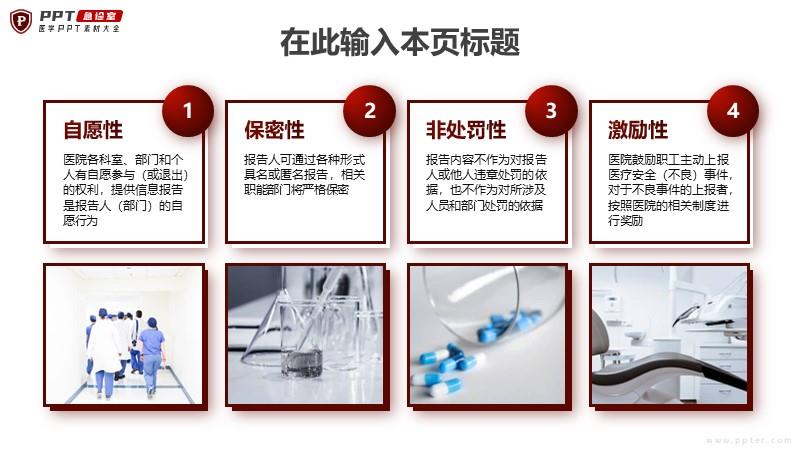 PPT 急诊室
医学PPT素材大全

在此输入本页标题

1
自愿性
医院各科室、部门和个人有自愿参与（或退出）的权利，提供信息报告是报告人（部门）的自愿行为

2
保密性
报告人可通过各种形式具名或匿名报告，相关职能部门将严格保密

3
非处罚性
报告内容不作为对报告人或他人违章处罚的依据，也不作为对所涉及人员和部门处罚的依据

4
激励性
医院鼓励职工主动上报医疗安全（不良）事件，对于不良事件的上报者，按照医院的相关制度进行奖励

www.ppter.com