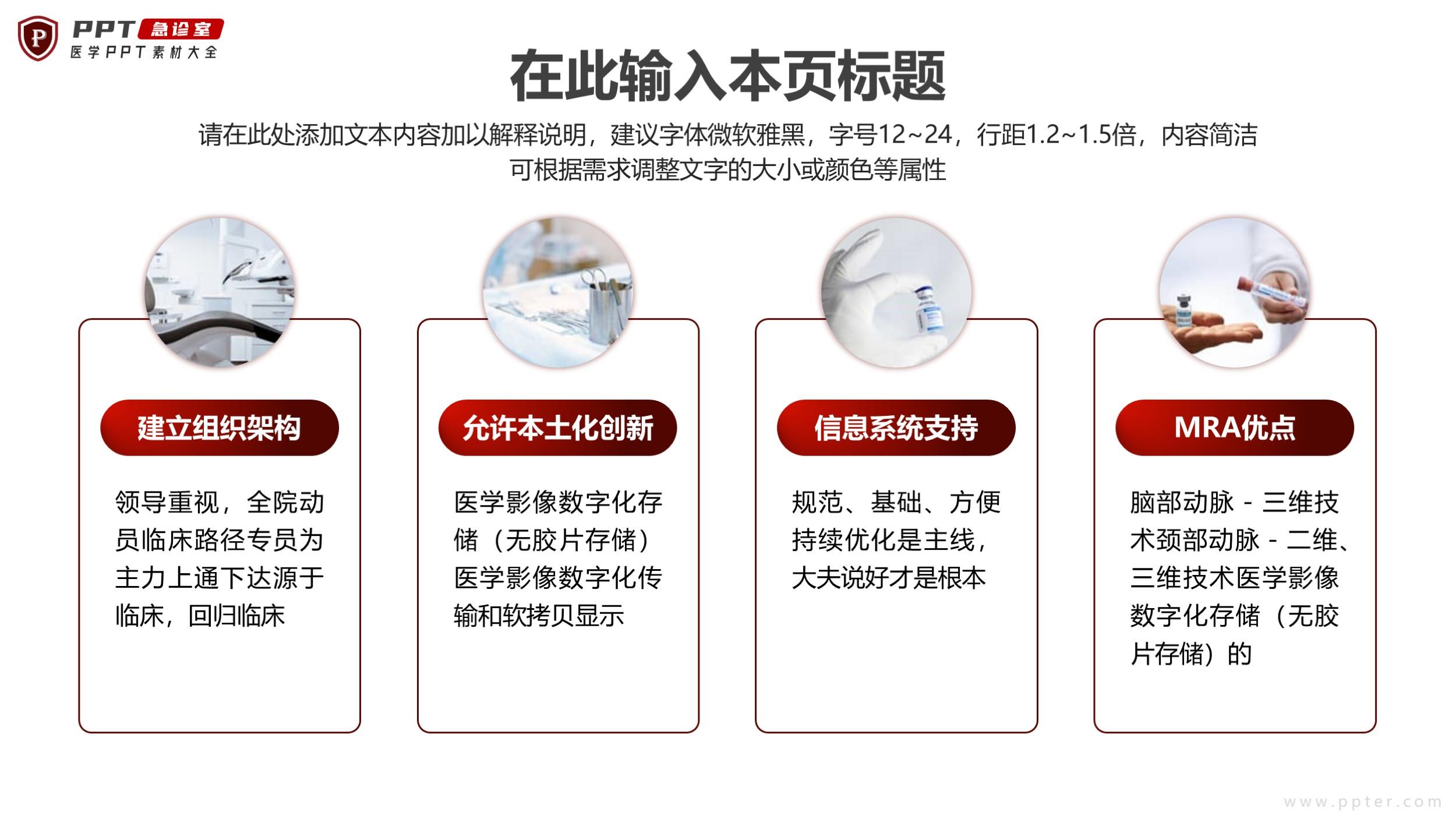 P PPT 急诊室
医学PPT素材大全

在此输入本页标题

请在此处添加文本内容加以解释说明，建议字体微软雅黑，字号12~24，行距1.2~1.5倍，内容简洁可根据需求调整文字的大小或颜色等属性

建立组织架构

领导重视，全院动员临床路径专员为主力上通下达源于临床，回归临床

允许本土化创新

医学影像数字化存储（无胶片存储）医学影像数字化传输和软拷贝显示

信息系统支持

规范、基础、方便持续优化是主线，大夫说好才是根本

MRA优点

脑部动脉 - 三维技术颈部动脉 - 二维、三维技术医学影像数字化存储（无胶片存储）的

www.ppter.com