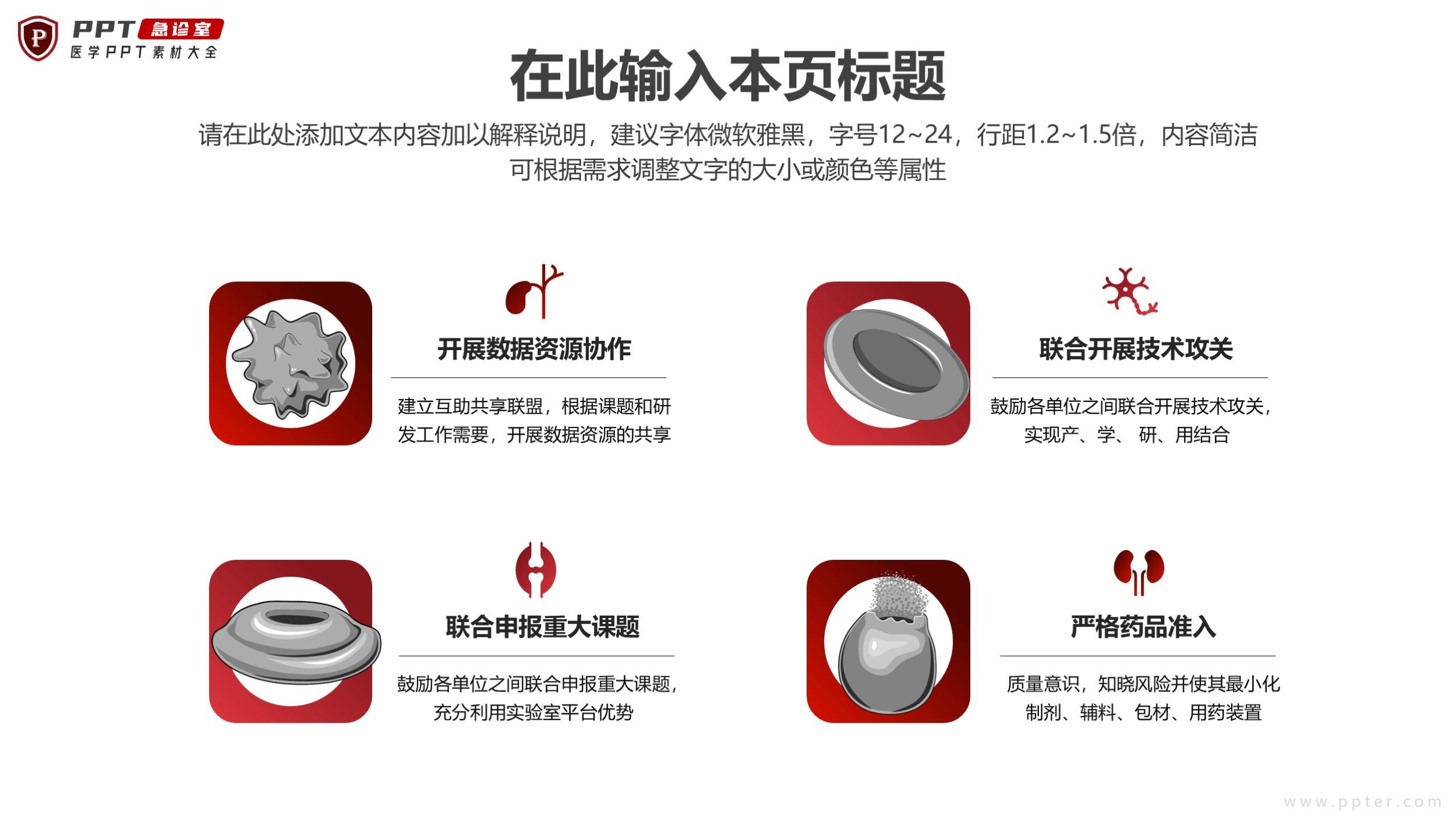 P PPT 急诊室
医学PPT素材大全

在此输入本页标题

请在此处添加文本内容加以解释说明，建议字体微软雅黑，字号12~24，行距1.2~1.5倍，内容简洁可根据需求调整文字的大小或颜色等属性

开展数据资源协作

建立互助共享联盟，根据课题和研发工作需要，开展数据资源的共享

联合开展技术攻关

鼓励各单位之间联合开展技术攻关，实现产、学、 研、用结合

联合申报重大课题

鼓励各单位之间联合申报重大课题，充分利用实验室平台优势

严格药品准入

质量意识，知晓风险并使其最小化制剂、辅料、包材、用药装置

www.ppter.com