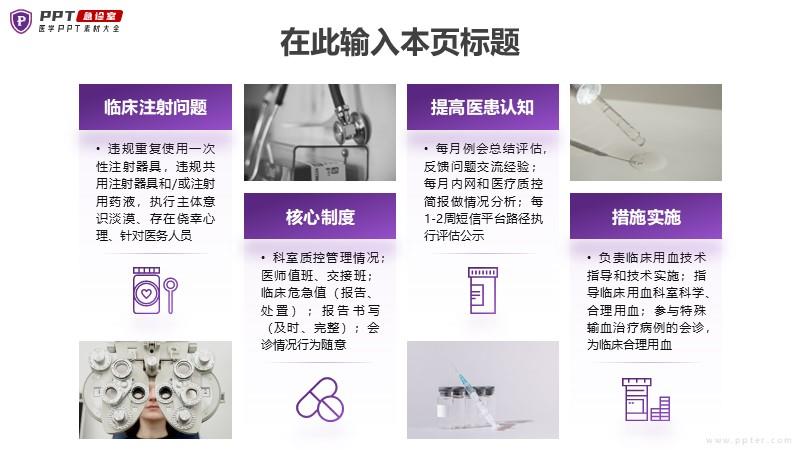 PPT 急诊室
医学PPT素材大全

在此输入本页标题

临床注射问题

• 违规重复使用一次性注射器具，违规共用注射器具和/或注射用药液，执行主体意识淡漠、存在侥幸心理、针对医务人员

核心制度

• 科室质控管理情况；医师值班、交接班；临床危急值（报告、处置）；报告书写（及时、完整）；会诊情况行为随意

提高医患认知

• 每月例会总结评估，反馈问题交流经验；每月内网和医疗质控简报做情况分析；每1-2周短信平台路径执行评估公示

措施实施

• 负责临床用血技术指导和技术实施；指导临床用血科室科学、合理用血；参与特殊输血治疗病例的会诊，为临床合理用血

www.ppter.com