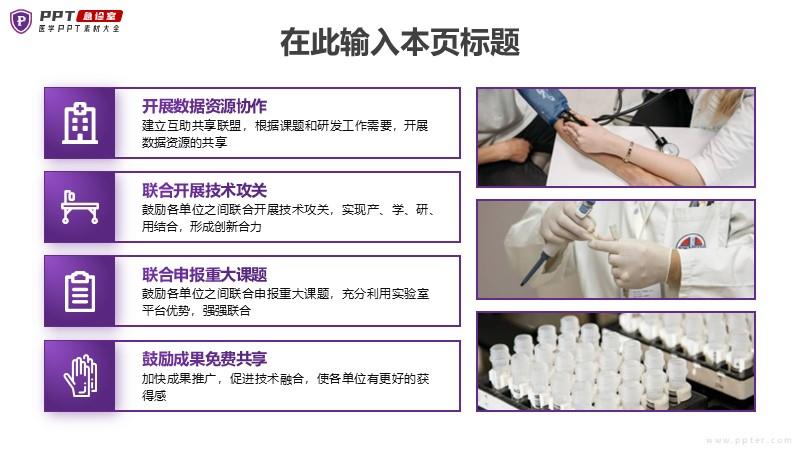 PPT 急诊室
医学PPT素材大全

在此输入本页标题

开展数据资源协作
建立互助共享联盟，根据课题和研发工作需要，开展数据资源的共享

联合开展技术攻关
鼓励各单位之间联合开展技术攻关，实现产、学、研、用结合，形成创新合力

联合申报重大课题
鼓励各单位之间联合申报重大课题，充分利用实验室平台优势，强强联合

鼓励成果免费共享
加快成果推广，促进技术融合，使各单位有更好的获得感

www.ppter.com