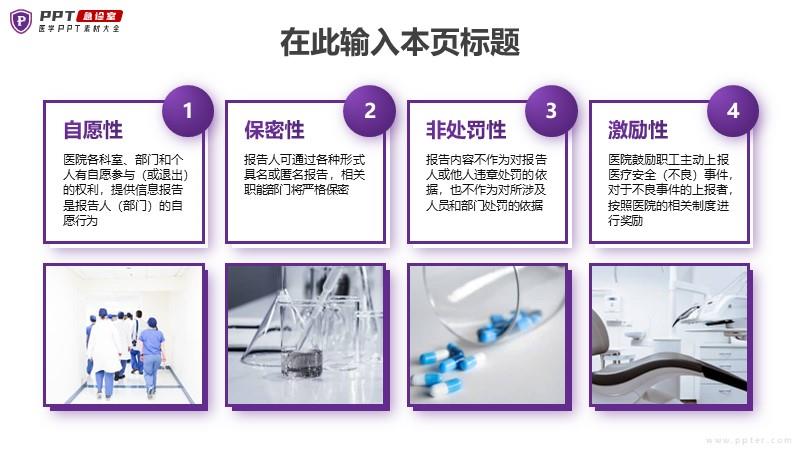 PPT 急诊室
医学PPT素材大全

在此输入本页标题

1
自愿性
医院各科室、部门和个人有自愿参与（或退出）的权利，提供信息报告是报告人（部门）的自愿行为

2
保密性
报告人可通过各种形式具名或匿名报告，相关职能部门将严格保密

3
非处罚性
报告内容不作为对报告人或他人违章处罚的依据，也不作为对所涉及人员和部门处罚的依据

4
激励性
医院鼓励职工主动上报医疗安全（不良）事件，对于不良事件的上报者，按照医院的相关制度进行奖励

www.ppter.com