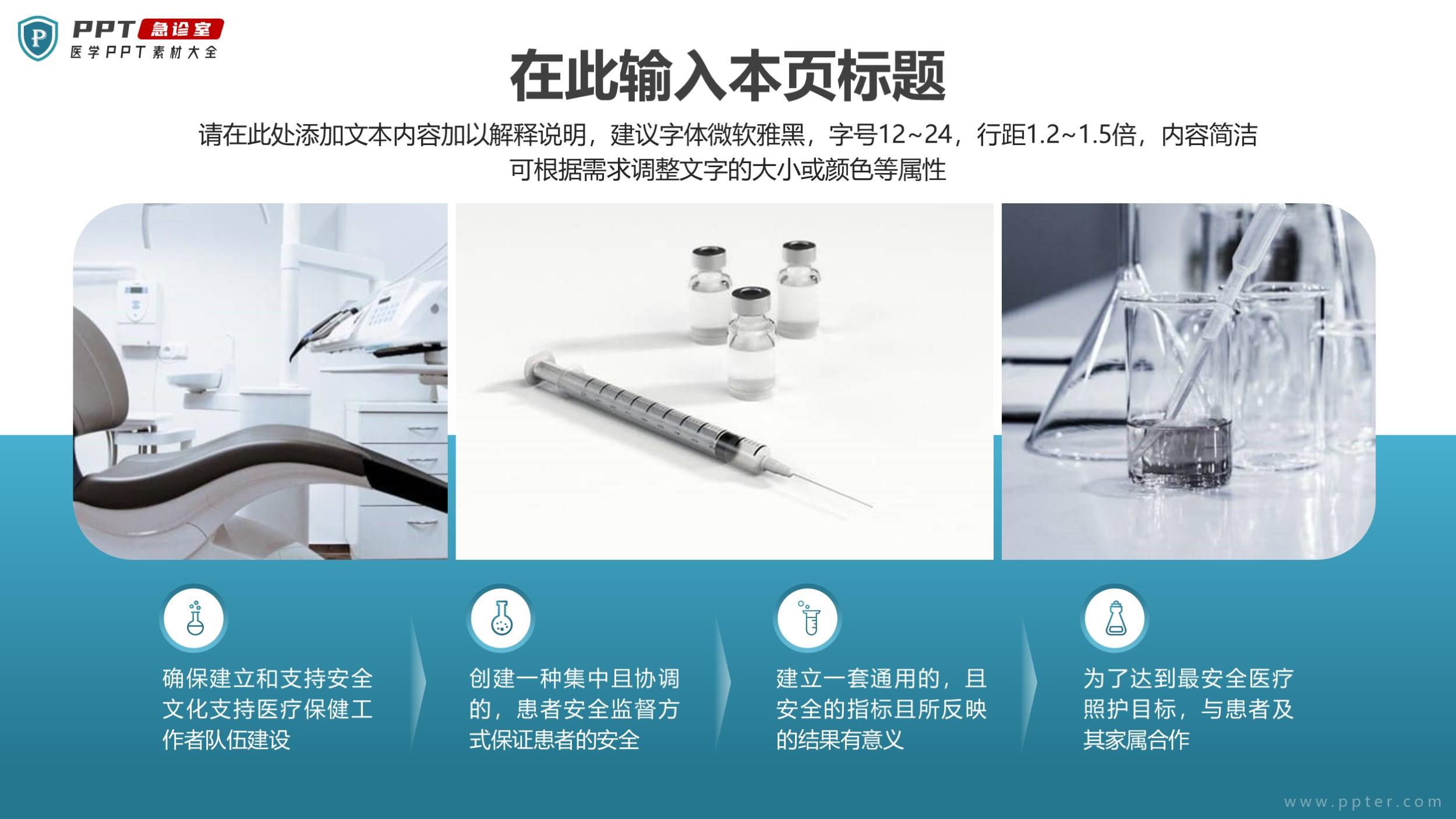 P PPT 急诊室
医学PPT素材大全

在此输入本页标题

请在此处添加文本内容加以解释说明，建议字体微软雅黑，字号12~24，行距1.2~1.5倍，内容简洁可根据需求调整文字的大小或颜色等属性

确保建立和支持安全文化支持医疗保健工作者队伍建设

创建一种集中且协调的，患者安全监督方式保证患者的安全

建立一套通用的，且安全的指标且所反映的结果有意义

为了达到最安全医疗照护目标，与患者及其家属合作

www.ppter.com