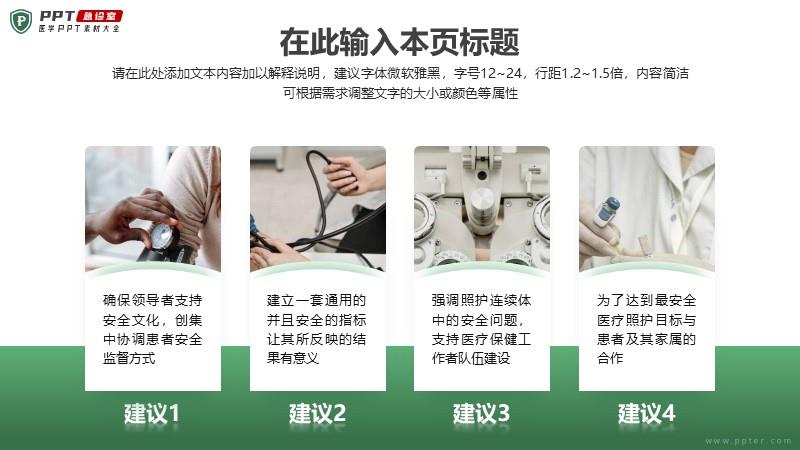 PPT 急诊室
医学PPT素材大全

在此输入本页标题

请在此处添加文本内容加以解释说明，建议字体微软雅黑，字号12~24，行距1.2~1.5倍，内容简洁可根据需求调整文字的大小或颜色等属性

确保领导者支持安全文化，创集中协调患者安全监督方式

建议1

建立一套通用的并且安全的指标让其所反映的结果有意义

建议2

强调照护连续体中的安全问题，支持医疗保健工作者队伍建设

建议3

为了达到最安全医疗照护目标与患者及其家属的合作

建议4

www.ppter.com