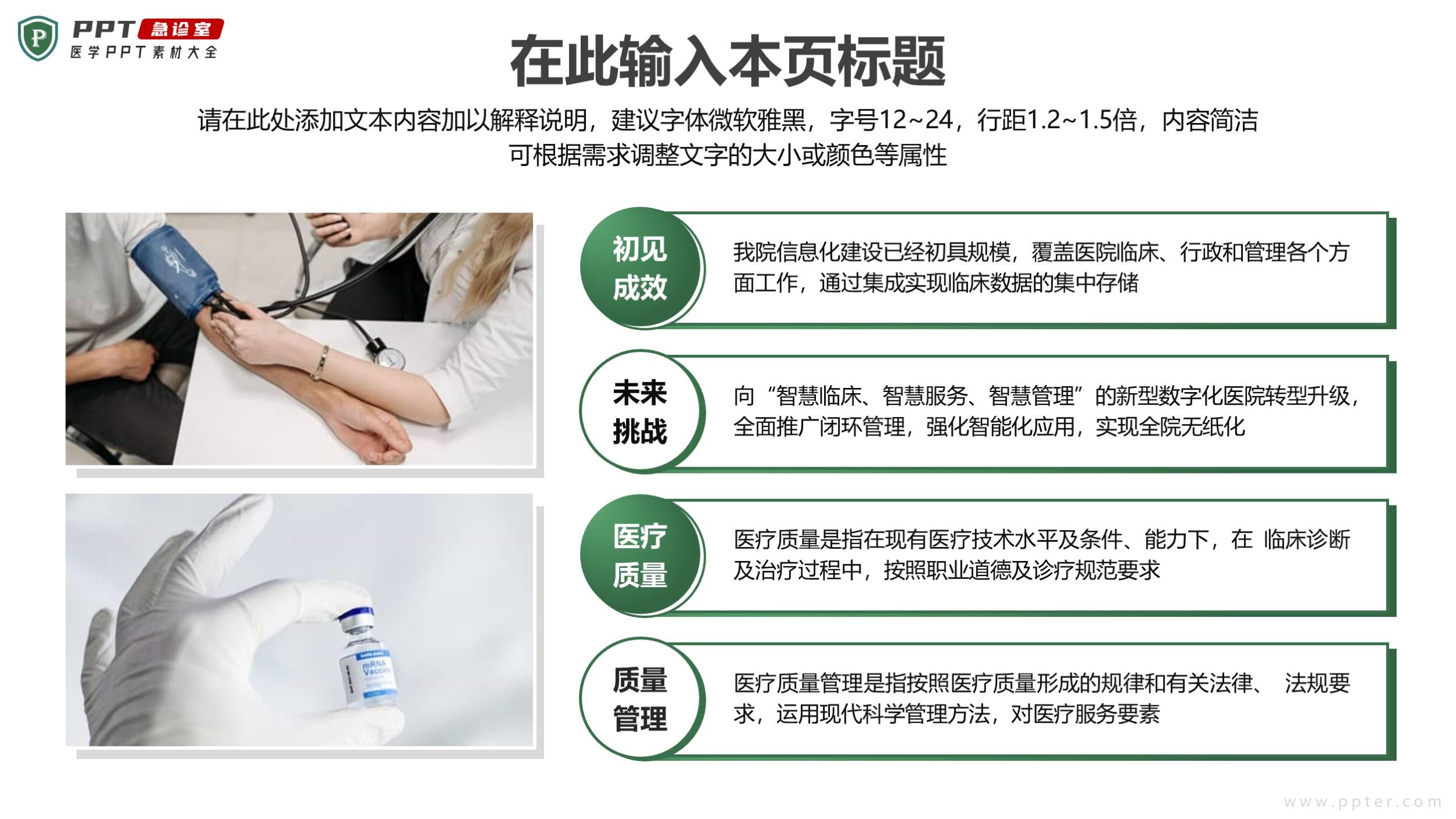 P PPT 急诊室
医学PPT素材大全

在此输入本页标题

请在此处添加文本内容加以解释说明，建议字体微软雅黑，字号12~24，行距1.2~1.5倍，内容简洁可根据需求调整文字的大小或颜色等属性

mRNA Vaccine

初见成效

我院信息化建设已经初具规模，覆盖医院临床、行政和管理各个方面工作，通过集成实现临床数据的集中存储

未来挑战

向“智慧临床、智慧服务、智慧管理”的新型数字化医院转型升级，全面推广闭环管理，强化智能化应用，实现全院无纸化

医疗质量

医疗质量是指在现有医疗技术水平及条件、能力下，在 临床诊断及治疗过程中，按照职业道德及诊疗规范要求

质量管理

医疗质量管理是指按照医疗质量形成的规律和有关法律、 法规要求，运用现代科学管理方法，对医疗服务要素

www.ppter.com