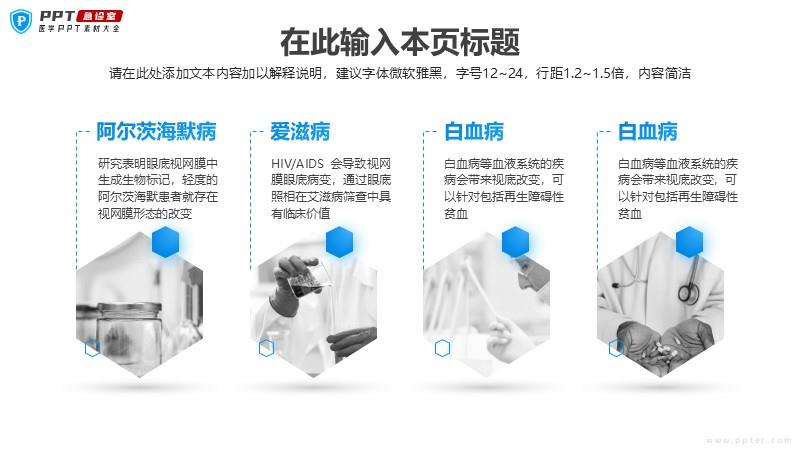 PPT 急诊室
医学PPT素材大全

在此输入本页标题

请在此处添加文本内容加以解释说明，建议字体微软雅黑，字号12~24，行距1.2~1.5倍，内容简洁

阿尔茨海默病

研究表明眼底视网膜中生成生物标记，轻度的阿尔茨海默患者就存在视网膜形态的改变

爱滋病

HIV/AIDS 会导致视网膜眼底病变，通过眼底照相在艾滋病筛查中具有临床价值

白血病

白血病等血液系统的疾病会带来视底改变，可以针对包括再生障碍性贫血

白血病

白血病等血液系统的疾病会带来视底改变，可以针对包括再生障碍性贫血

www.ppter.com