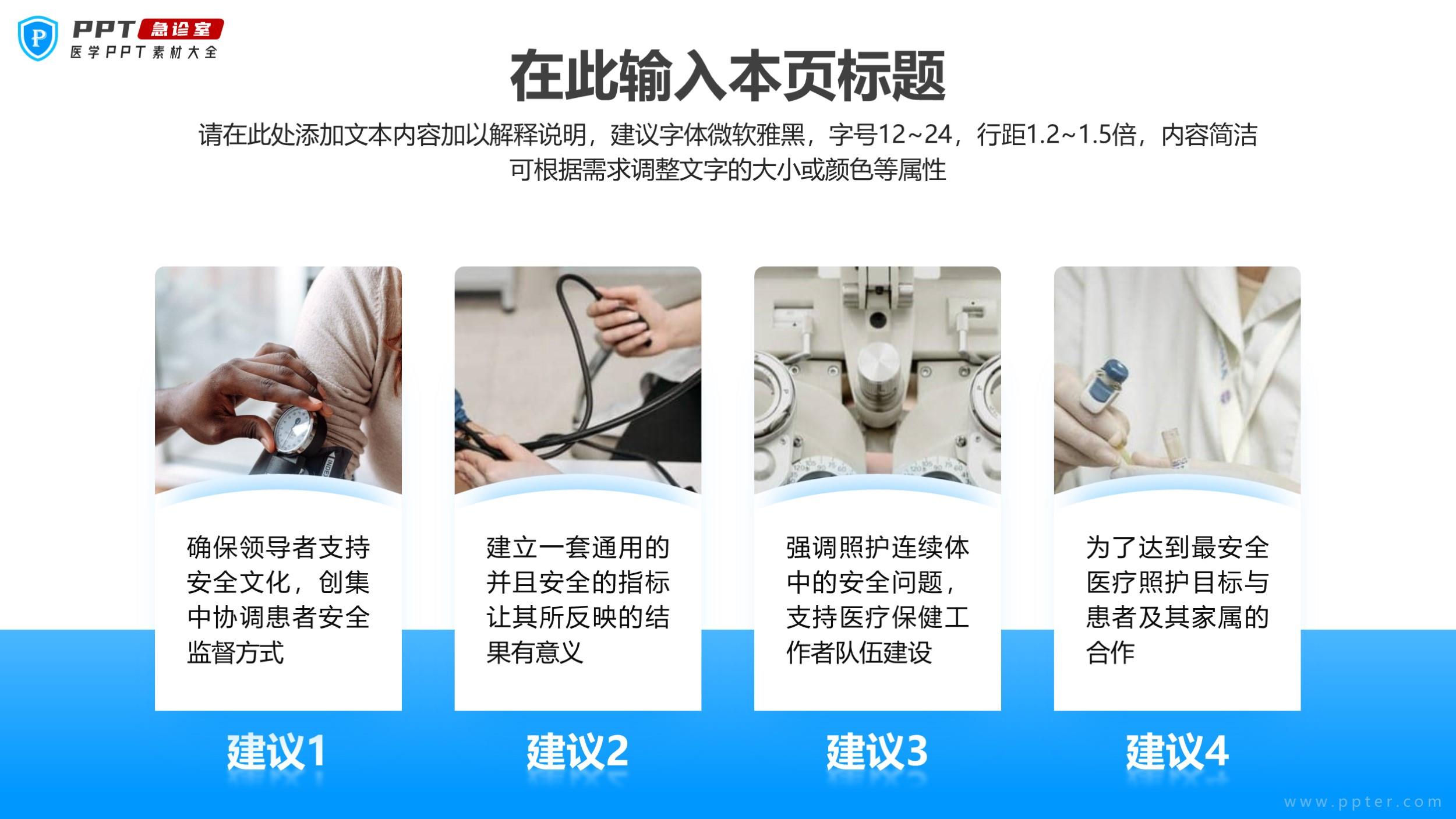 P PPT 急诊室
医学PPT素材大全

在此输入本页标题

请在此处添加文本内容加以解释说明，建议字体微软雅黑，字号12~24，行距1.2~1.5倍，内容简洁可根据需求调整文字的大小或颜色等属性

确保领导者支持安全文化，创集中协调患者安全监督方式

建议1

建立一套通用的并且安全的指标让其所反映的结果有意义

建议2

强调照护连续体中的安全问题，支持医疗保健工作者队伍建设

建议3

为了达到最安全医疗照护目标与患者及其家属的合作

建议4

www.ppter.com