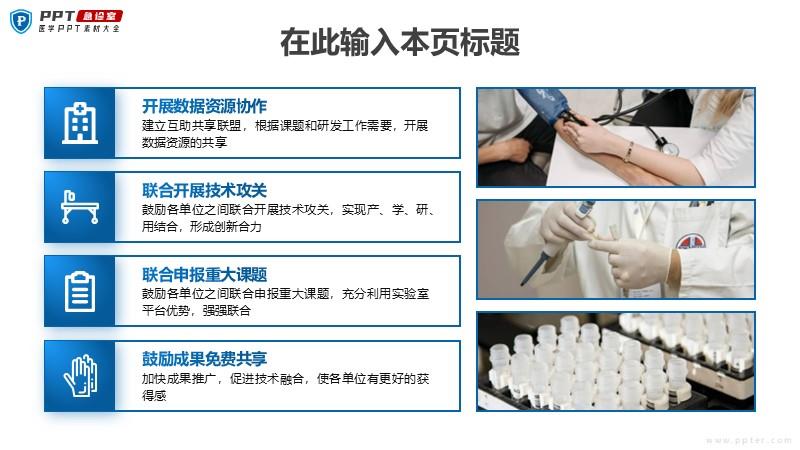 PPT 急诊室
医学PPT素材大全

在此输入本页标题

开展数据资源协作
建立互助共享联盟，根据课题和研发工作需要，开展数据资源的共享

联合开展技术攻关
鼓励各单位之间联合开展技术攻关，实现产、学、研、用结合，形成创新合力

联合申报重大课题
鼓励各单位之间联合申报重大课题，充分利用实验室平台优势，强强联合

鼓励成果免费共享
加快成果推广，促进技术融合，使各单位有更好的获得感

www.ppter.com