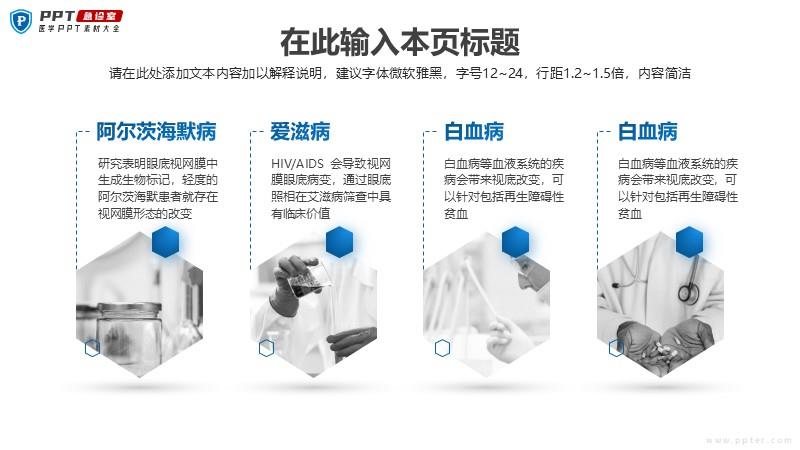 PPT 急诊室
医学PPT素材大全

在此输入本页标题

请在此处添加文本内容加以解释说明，建议字体微软雅黑，字号12~24，行距1.2~1.5倍，内容简洁

阿尔茨海默病

研究表明眼底视网膜中生成生物标记，轻度的阿尔茨海默患者就存在视网膜形态的改变

爱滋病

HIV/AIDS 会导致视网膜眼底病变，通过眼底照相在艾滋病筛查中具有临床价值

白血病

白血病等血液系统的疾病会带来视底改变，可以针对包括再生障碍性贫血

白血病

白血病等血液系统的疾病会带来视底改变，可以针对包括再生障碍性贫血

www.ppter.com