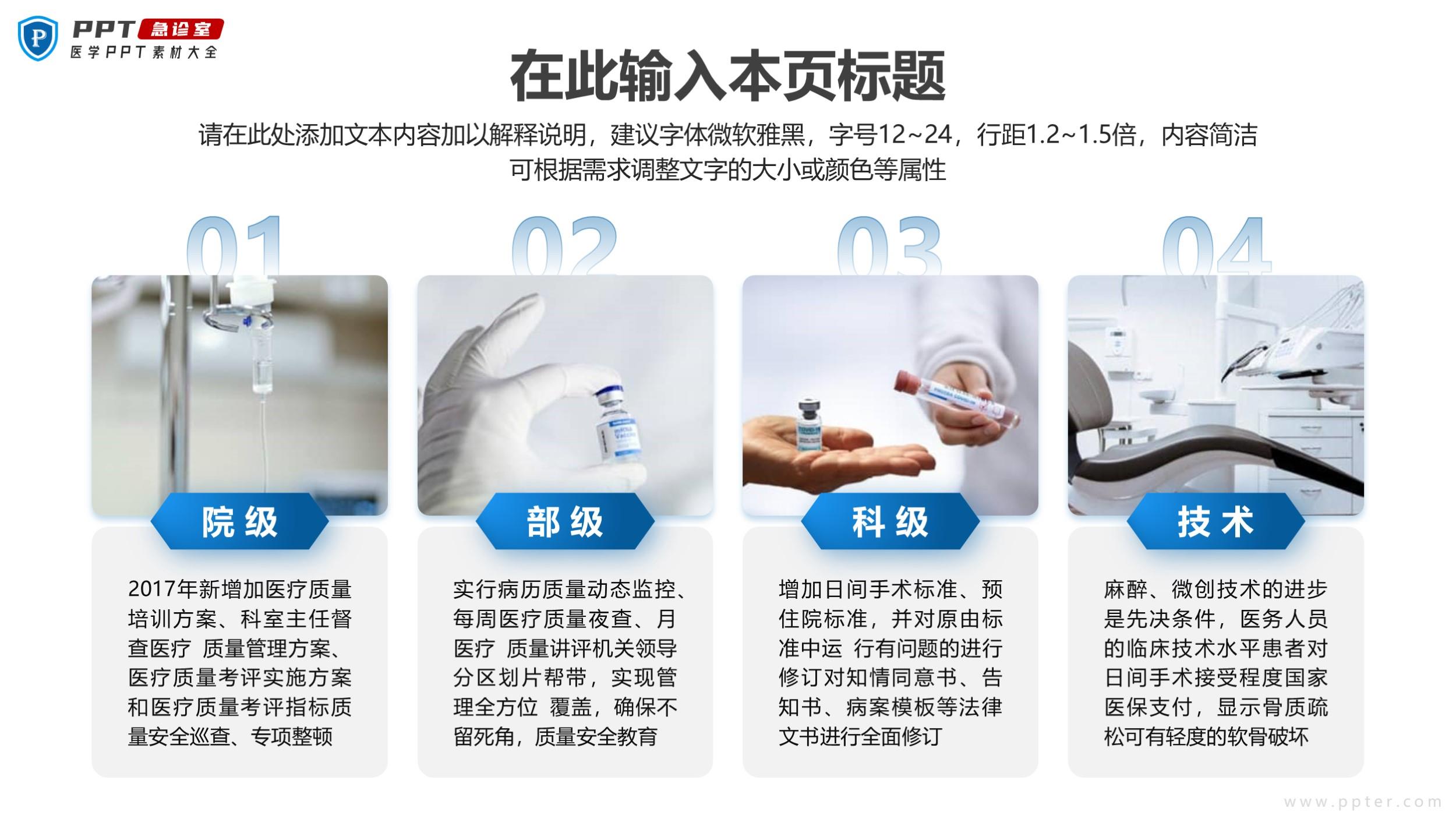 PPT 急诊室
医学PPT素材大全

在此输入本页标题

请在此处添加文本内容加以解释说明，建议字体微软雅黑，字号12~24，行距1.2~1.5倍，内容简洁可根据需求调整文字的大小或颜色等属性

01

院级

2017年新增加医疗质量培训方案、科室主任督查医疗 质量管理方案、医疗质量考评实施方案和医疗质量考评指标质量安全巡查、专项整顿

02

部级

实行病历质量动态监控、每周医疗质量夜查、月医疗 质量讲评机关领导分区划片帮带，实现管理全方位 覆盖，确保不留死角，质量安全教育

03

科级

增加日间手术标准、预住院标准，并对原由标准中运 行有问题的进行修订对知情同意书、告知书、病案模板等法律文书进行全面修订

04

技术

麻醉、微创技术的进步是先决条件，医务人员的临床技术水平患者对日间手术接受程度国家医保支付，显示骨质疏松可有轻度的软骨破坏

www.ppter.com