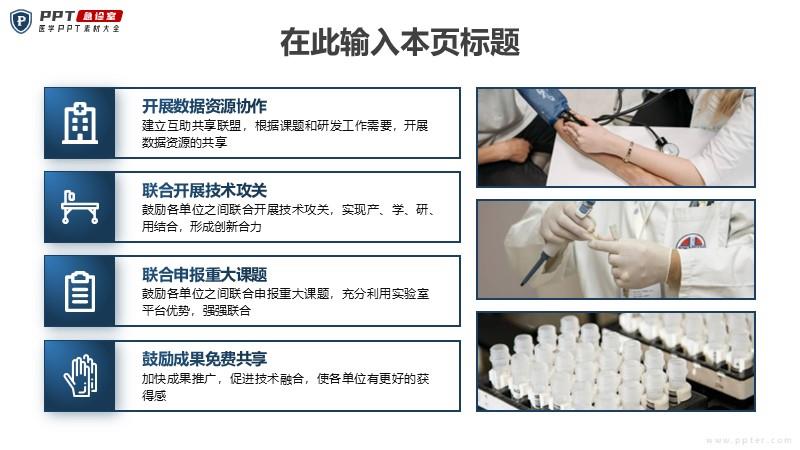 PPT 急诊室
医学PPT素材大全

在此输入本页标题

开展数据资源协作
建立互助共享联盟，根据课题和研发工作需要，开展数据资源的共享

联合开展技术攻关
鼓励各单位之间联合开展技术攻关，实现产、学、研、用结合，形成创新合力

联合申报重大课题
鼓励各单位之间联合申报重大课题，充分利用实验室平台优势，强强联合

鼓励成果免费共享
加快成果推广，促进技术融合，使各单位有更好的获得感

www.ppter.com