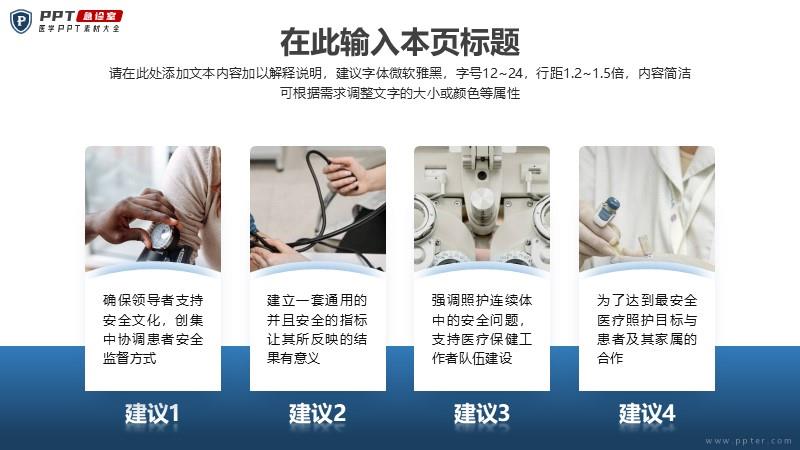 PPT 急诊室
医学PPT素材大全

在此输入本页标题

请在此处添加文本内容加以解释说明，建议字体微软雅黑，字号12~24，行距1.2~1.5倍，内容简洁可根据需求调整文字的大小或颜色等属性

确保领导者支持安全文化，创集中协调患者安全监督方式

建议1

建立一套通用的并且安全的指标让其所反映的结果有意义

建议2

强调照护连续体中的安全问题，支持医疗保健工作者队伍建设

建议3

为了达到最安全医疗照护目标与患者及其家属的合作

建议4

www.ppter.com