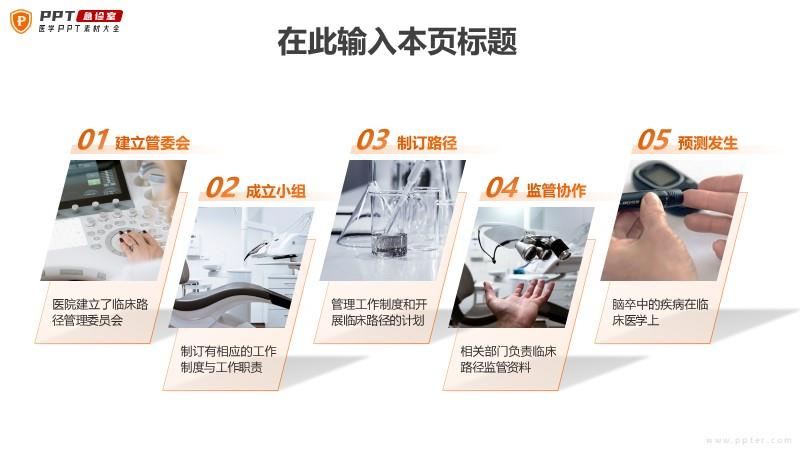 PPT 急诊室
医学PPT素材大全

在此输入本页标题

01 建立管委会

医院建立了临床路径管理委员会

02 成立小组

制订有相应的工作制度与工作职责

03 制订路径

管理工作制度和开展临床路径的计划

04 监管协作

相关部门负责临床路径监管资料

05 预测发生

脑卒中的疾病在临床医学上

www.ppter.com