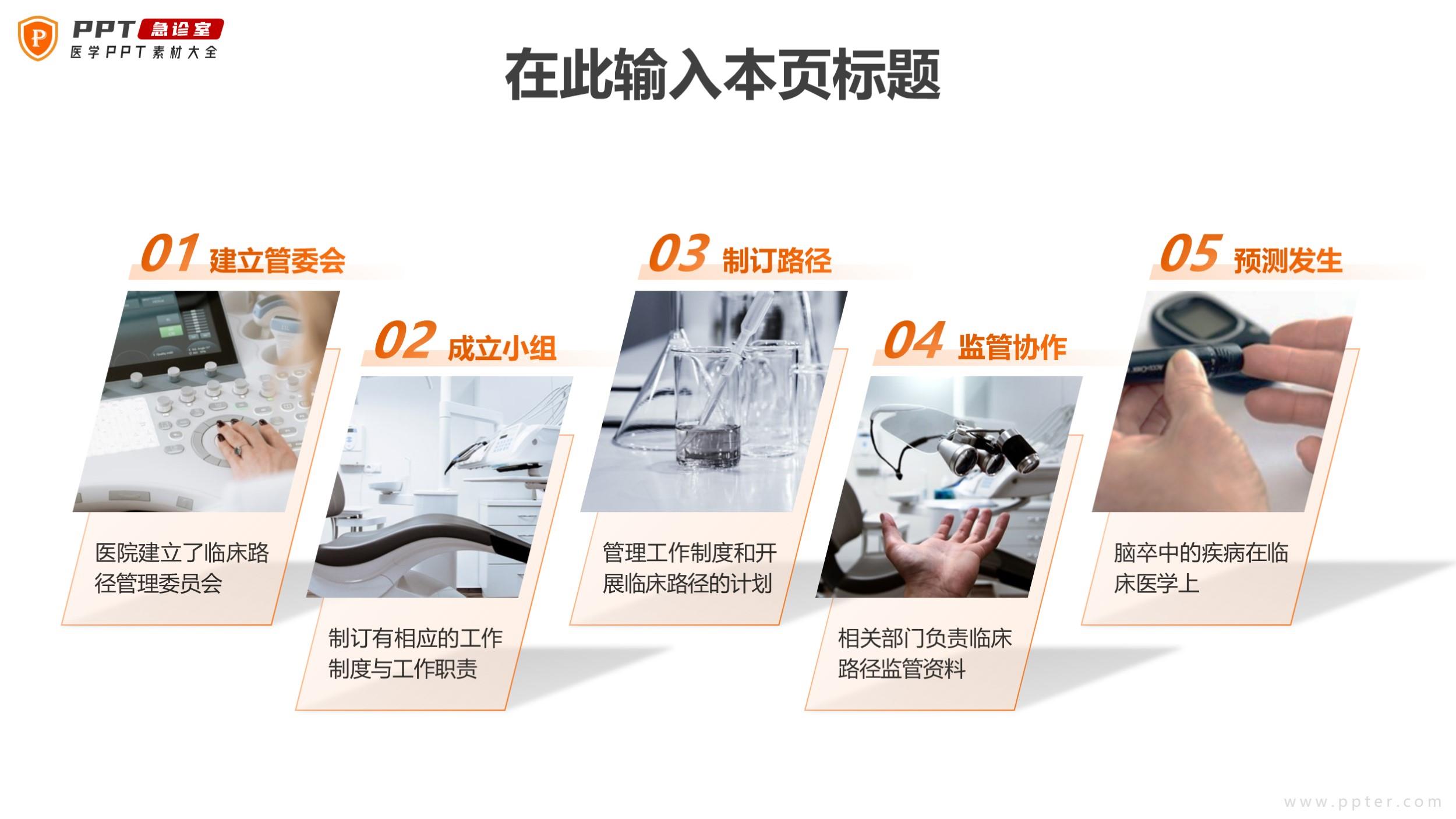 P PPT 急诊室
医学PPT素材大全

在此输入本页标题

01 建立管委会

医院建立了临床路径管理委员会

02 成立小组

制订有相应的工作制度与工作职责

03 制订路径

管理工作制度和开展临床路径的计划

04 监管协作

相关部门负责临床路径监管资料

05 预测发生

脑卒中的疾病在临床医学上

www.ppter.com