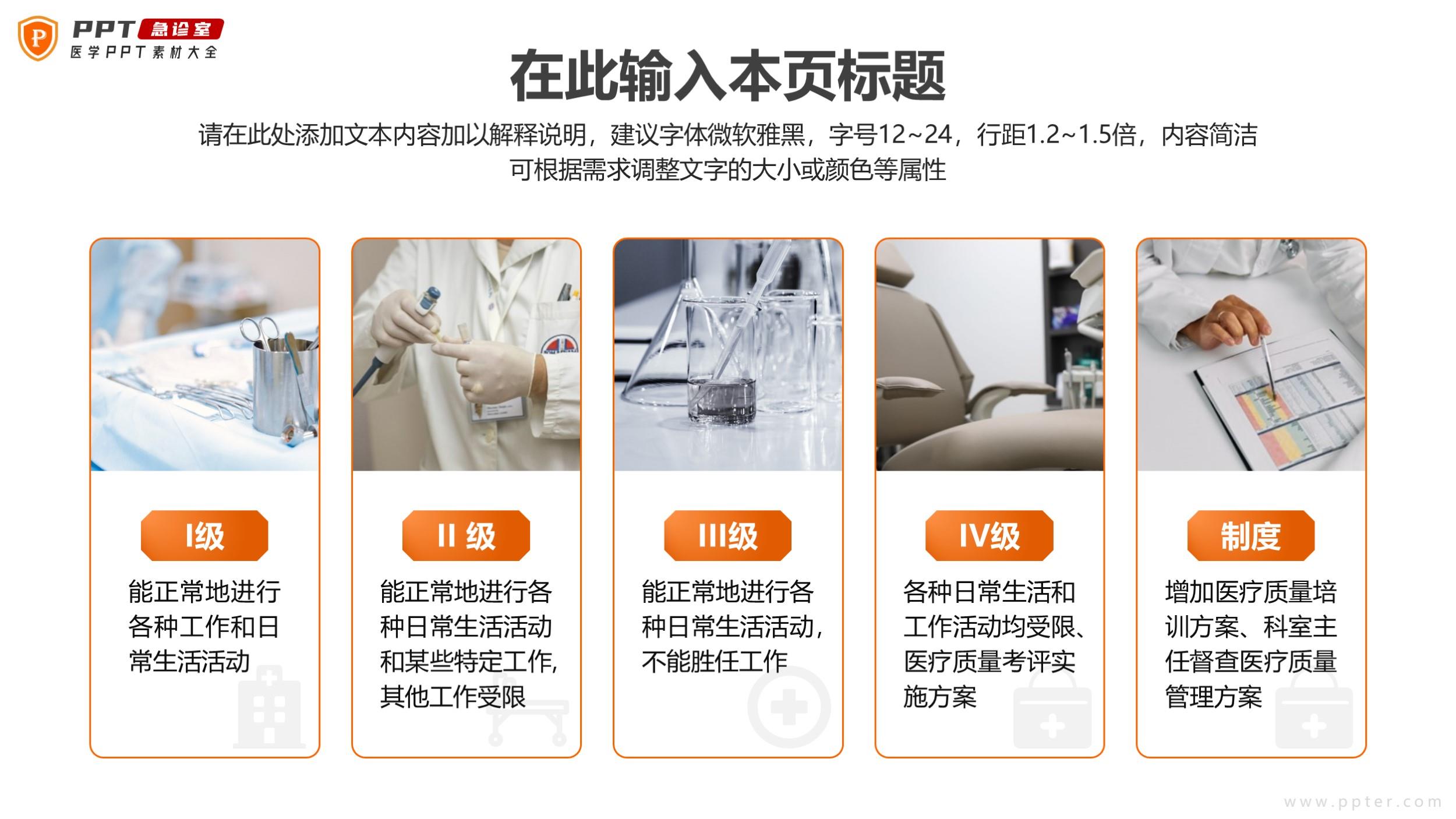 P PPT 急诊室
医学PPT素材大全

在此输入本页标题

请在此处添加文本内容加以解释说明，建议字体微软雅黑，字号12~24，行距1.2~1.5倍，内容简洁可根据需求调整文字的大小或颜色等属性

I级
能正常地进行各种工作和日常生活活动

II 级
能正常地进行各种日常生活活动和某些特定工作，其他工作受限

III级
能正常地进行各种日常生活活动，不能胜任工作

IV级
各种日常生活和工作活动均受限、医疗质量考评实施方案

制度
增加医疗质量培训方案、科室主任督查医疗质量管理方案

www.ppter.com