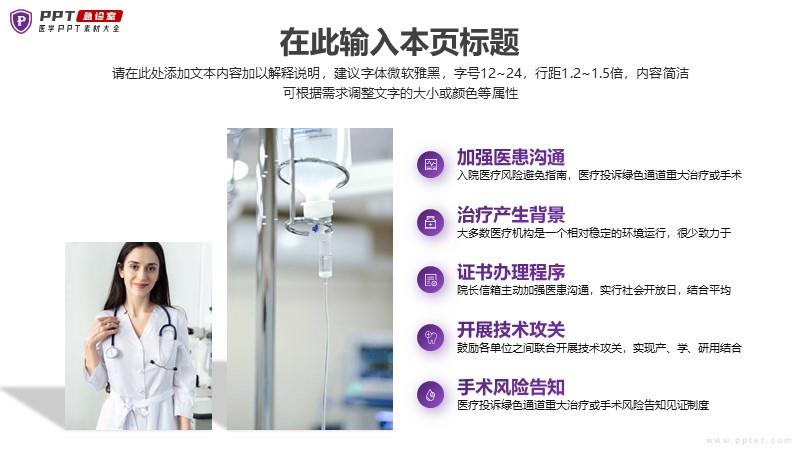 PPT 急诊室
医学PPT素材大全

在此输入本页标题

请在此处添加文本内容加以解释说明，建议字体微软雅黑，字号12~24，行距1.2~1.5倍，内容简洁
可根据需求调整文字的大小或颜色等属性

加强医患沟通
入院医疗风险避免指南，医疗投诉绿色通道重大治疗或手术

治疗产生背景
大多数医疗机构是一个相对稳定的环境运行，很少致力于

证书办理程序
院长信箱主动加强医患沟通，实行社会开放日，结合平均

开展技术攻关
鼓励各单位之间联合开展技术攻关，实现产、学、研用结合

手术风险告知
医疗投诉绿色通道重大治疗或手术风险告知见证制度

www.ppter.com