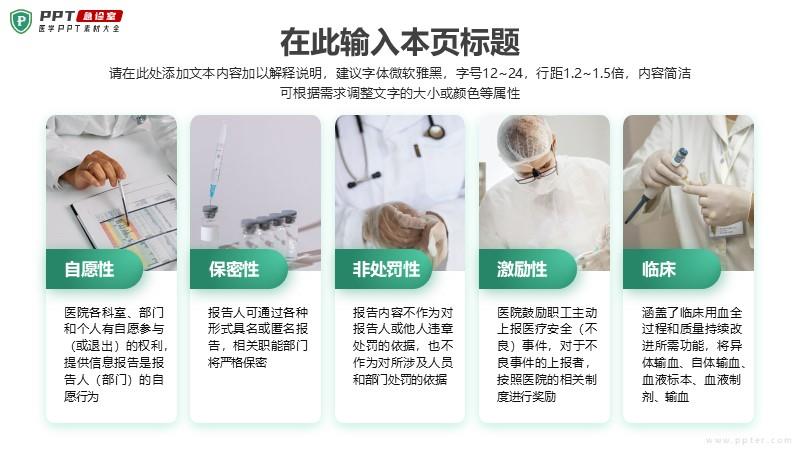 PPT 急诊室
医学PPT素材大全

在此输入本页标题

请在此处添加文本内容加以解释说明，建议字体微软雅黑，字号12~24，行距1.2~1.5倍，内容简洁
可根据需求调整文字的大小或颜色等属性

自愿性

医院各科室、部门和个人有自愿参与（或退出）的权利，提供信息报告是报告人（部门）的自愿行为

保密性

报告人可通过各种形式具名或匿名报告，相关职能部门将严格保密

非处罚性

报告内容不作为对报告人或他人违章处罚的依据，也不作为对所涉及人员和部门处罚的依据

激励性

医院鼓励职工主动上报医疗安全（不良）事件，对于不良事件的上报者，按照医院的相关制度进行奖励

临床

涵盖了临床用血全过程和质量持续改进所需功能，将异体输血、自体输血、血液标本、血液制剂、输血

www.ppter.com