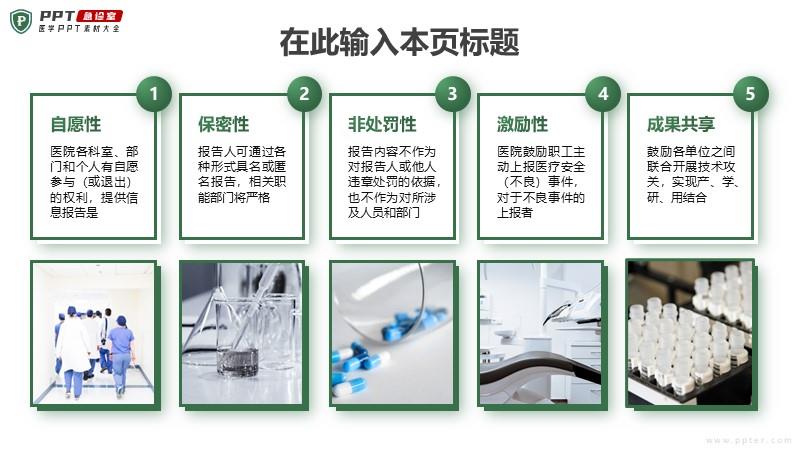 PPT 急诊室
医学PPT素材大全

在此输入本页标题

1
自愿性
医院各科室、部门和个人有自愿参与（或退出）的权利，提供信息报告是

2
保密性
报告人可通过各种形式具名或匿名报告，相关职能部门将严格

3
非处罚性
报告内容不作为对报告人或他人违章处罚的依据，也不作为对所涉及人员和部门

4
激励性
医院鼓励职工主动上报医疗安全（不良）事件，对于不良事件的上报者

5
成果共享
鼓励各单位之间联合开展技术攻关，实现产、学、研、用结合

www.ppter.com