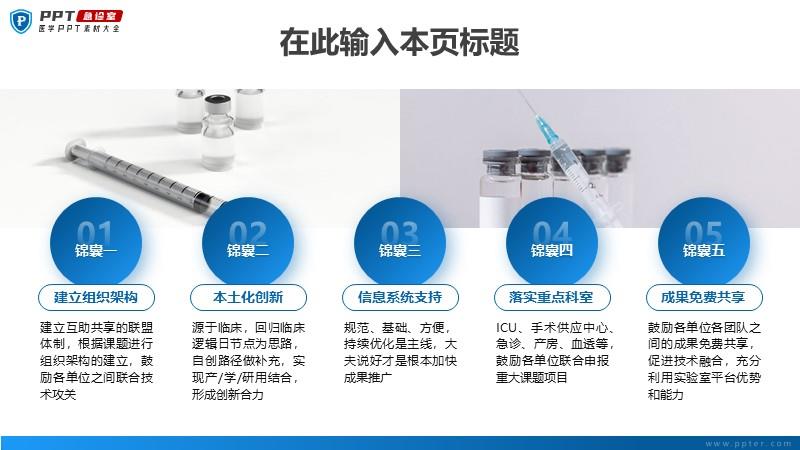 PPT 急诊室
医学PPT素材大全

在此输入本页标题

01
锦囊一
建立组织架构
建立互助共享的联盟体制，根据课题进行组织架构的建立，鼓励各单位之间联合技术攻关

02
锦囊二
本土化创新
源于临床，回归临床逻辑日节点为思路，自创路径做补充，实现产/学/研用结合，形成创新合力

03
锦囊三
信息系统支持
规范、基础、方便，持续优化是主线，大夫说好才是根本加快成果推广

04
锦囊四
落实重点科室
ICU、手术供应中心、急诊、产房、血透等，鼓励各单位联合申报重大课题项目

05
锦囊五
成果免费共享
鼓励各单位各团队之间的成果免费共享，促进技术融合，充分利用实验室平台优势和能力

www.ppter.com