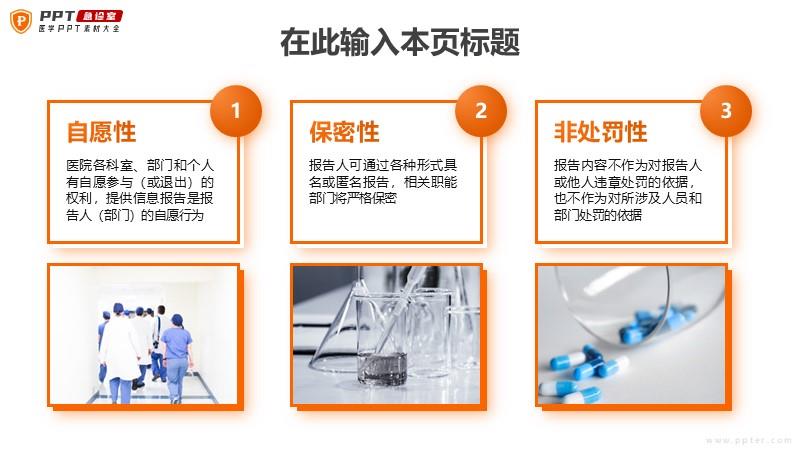 PPT 急诊室
医学PPT素材大全

在此输入本页标题

1
自愿性
医院各科室、部门和个人有自愿参与（或退出）的权利，提供信息报告是报告人（部门）的自愿行为

2
保密性
报告人可通过各种形式具名或匿名报告，相关职能部门将严格保密

3
非处罚性
报告内容不作为对报告人或他人违章处罚的依据，也不作为对所涉及人员和部门处罚的依据

www.ppter.com