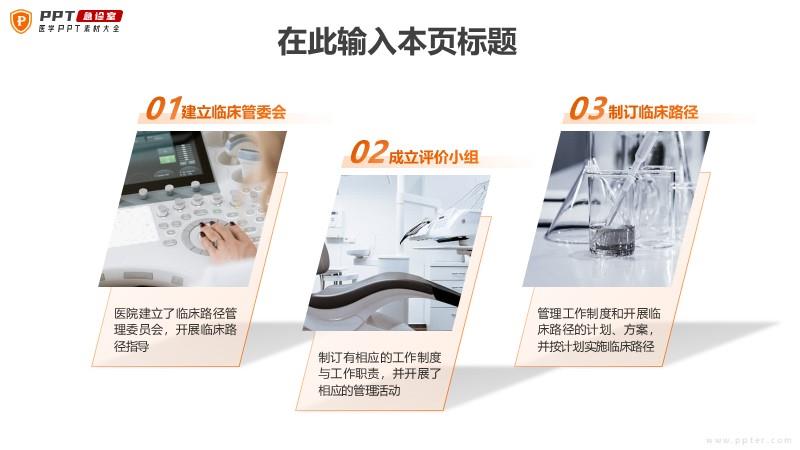 PPT 急诊室
医学PPT素材大全

在此输入本页标题

01 建立临床管委会

医院建立了临床路径管理委员会，开展临床路径指导

02 成立评价小组

制订有相应的工作制度与工作职责，并开展了相应的管理活动

03 制订临床路径

管理工作制度和开展临床路径的计划、方案，并按计划实施临床路径

www.ppter.com