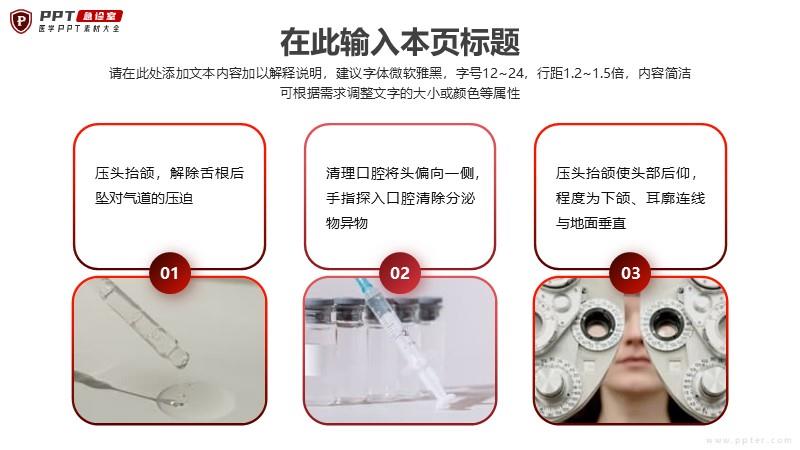 PPT 急诊室
医学PPT素材大全

在此输入本页标题

请在此处添加文本内容加以解释说明，建议字体微软雅黑，字号12~24，行距1.2~1.5倍，内容简洁可根据需求调整文字的大小或颜色等属性

压头抬颌，解除舌根后坠对气道的压迫

01

清理口腔将头偏向一侧，手指探入口腔清除分泌物异物

02

压头抬颌使头部后仰，程度为下颌、耳廓连线与地面垂直

03

www.ppter.com