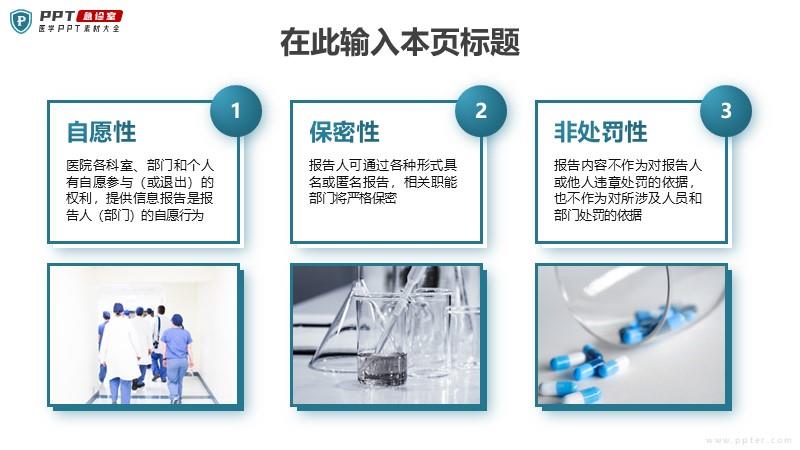 PPT 急诊室
医学PPT素材大全

在此输入本页标题

1
自愿性
医院各科室、部门和个人有自愿参与（或退出）的权利，提供信息报告是报告人（部门）的自愿行为

2
保密性
报告人可通过各种形式具名或匿名报告，相关职能部门将严格保密

3
非处罚性
报告内容不作为对报告人或他人违章处罚的依据，也不作为对所涉及人员和部门处罚的依据

www.ppter.com