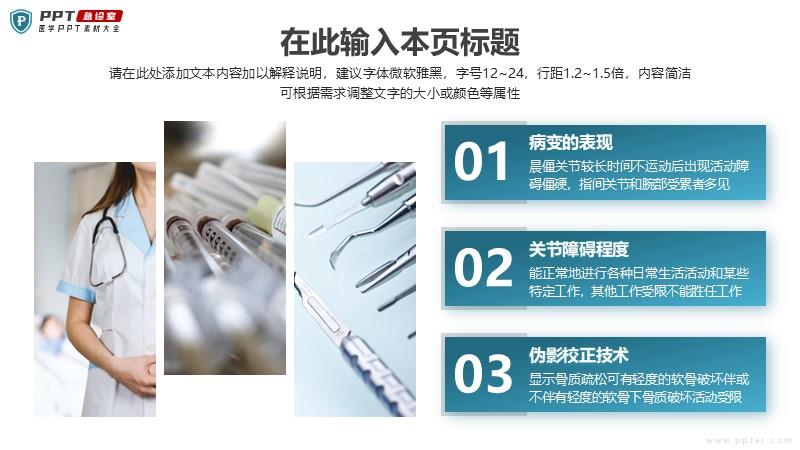 PPT 急诊室
医学PPT素材大全

在此输入本页标题

请在此处添加文本内容加以解释说明，建议字体微软雅黑，字号12~24，行距1.2~1.5倍，内容简洁可根据需求调整文字的大小或颜色等属性

01
病变的表现
晨僵关节较长时间不运动后出现活动障碍僵硬，指间关节和腕部受累者多见

02
关节障碍程度
能正常地进行各种日常生活活动和某些特定工作，其他工作受限不能胜任工作

03
伪影校正技术
显示骨质疏松可有轻度的软骨破坏伴或不伴有轻度的软骨下骨质破坏活动受限

www.ppter.com