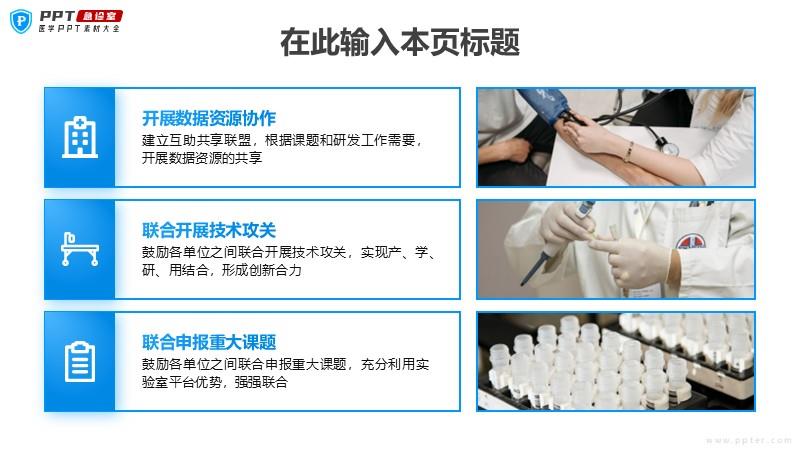 PPT 急诊室
医学PPT素材大全

在此输入本页标题

开展数据资源协作
建立互助共享联盟，根据课题和研发工作需要，开展数据资源的共享

联合开展技术攻关
鼓励各单位之间联合开展技术攻关，实现产、学、研、用结合，形成创新合力

联合申报重大课题
鼓励各单位之间联合申报重大课题，充分利用实验室平台优势，强强联合

www.ppter.com