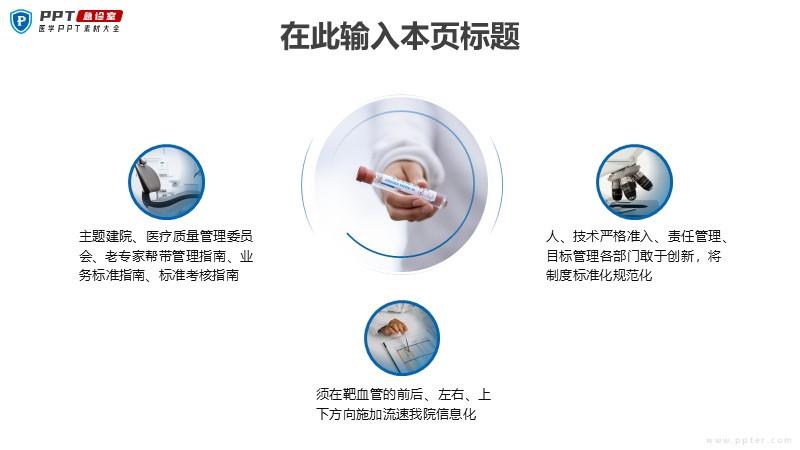 PPT 急诊室
医学PPT素材大全

在此输入本页标题

主题建院、医疗质量管理委员会、老专家帮带管理指南、业务标准指南、标准考核指南

人、技术严格准入、责任管理、目标管理各部门敢于创新，将制度标准化规范化

须在靶血管的前后、左右、上下方向施加流速我院信息化

www.ppter.com