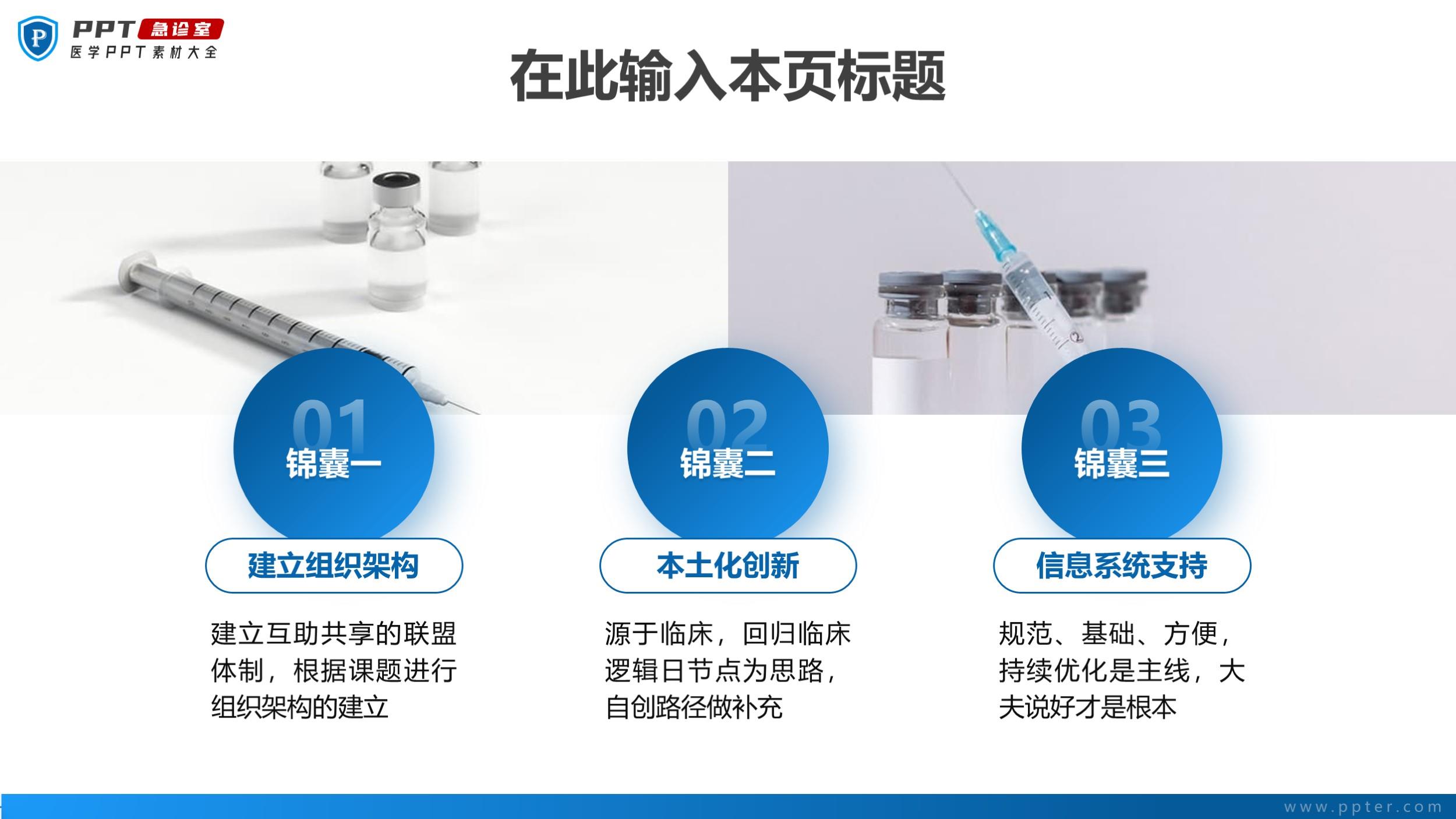 P PPT 急诊室
医学PPT素材大全

在此输入本页标题

01
锦囊一

建立组织架构

建立互助共享的联盟体制，根据课题进行组织架构的建立

02
锦囊二

本土化创新

源于临床，回归临床逻辑日节点为思路，自创路径做补充

03
锦囊三

信息系统支持

规范、基础、方便，持续优化是主线，大夫说好才是根本

www.ppter.com