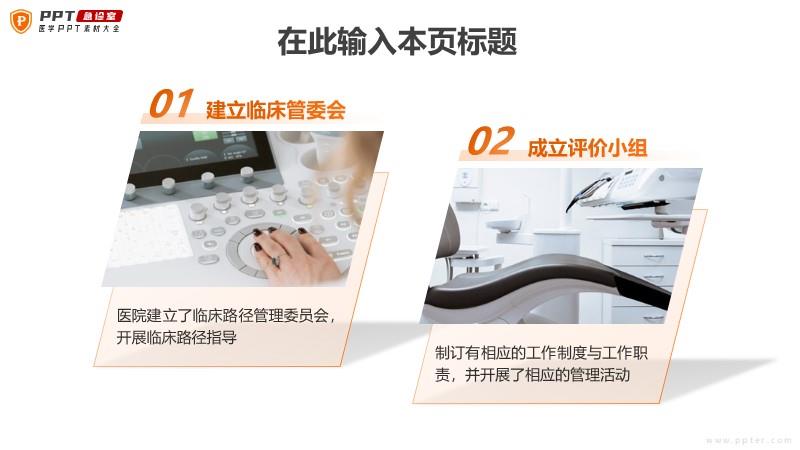 PPT 急诊室
医学PPT素材大全

在此输入本页标题

01 建立临床管委会

医院建立了临床路径管理委员会，开展临床路径指导

02 成立评价小组

制订有相应的工作制度与工作职责，并开展了相应的管理活动

www.ppter.com