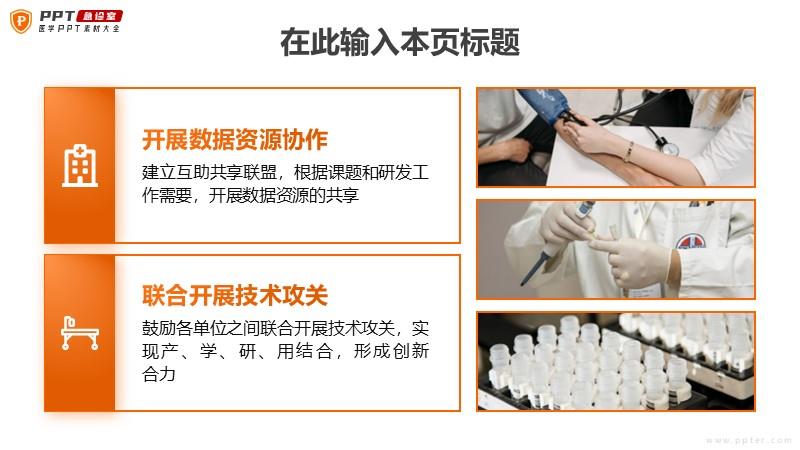 PPT 急诊室
医学PPT素材大全

在此输入本页标题

开展数据资源协作

建立互助共享联盟，根据课题和研发工作需要，开展数据资源的共享

联合开展技术攻关

鼓励各单位之间联合开展技术攻关，实现产、学、研、用结合，形成创新合力

www.ppter.com