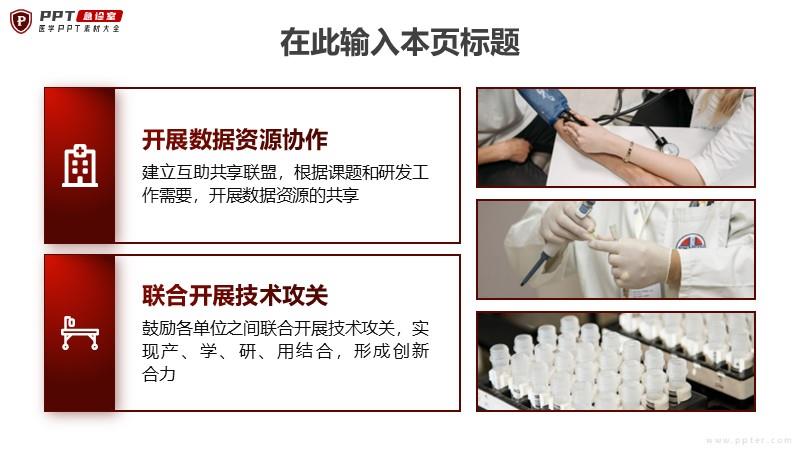 PPT 急诊室
医学PPT素材大全

在此输入本页标题

开展数据资源协作

建立互助共享联盟，根据课题和研发工作需要，开展数据资源的共享

联合开展技术攻关

鼓励各单位之间联合开展技术攻关，实现产、学、研、用结合，形成创新合力

www.ppter.com