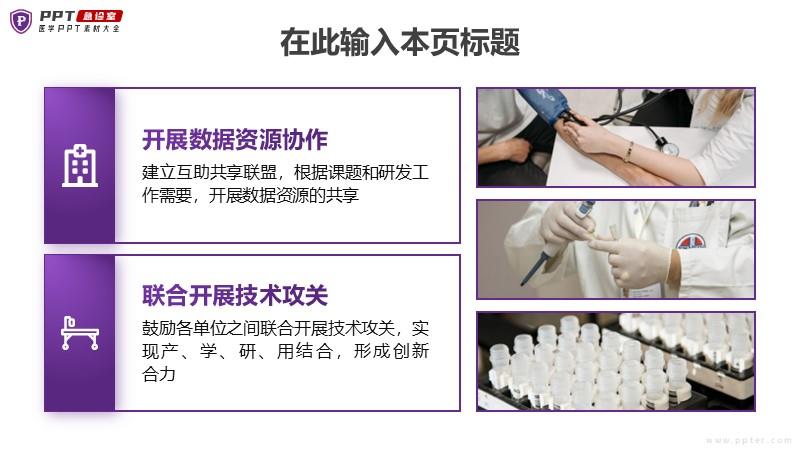 PPT 急诊室
医学PPT素材大全

在此输入本页标题

开展数据资源协作

建立互助共享联盟，根据课题和研发工作需要，开展数据资源的共享

联合开展技术攻关

鼓励各单位之间联合开展技术攻关，实现产、学、研、用结合，形成创新合力

www.ppter.com