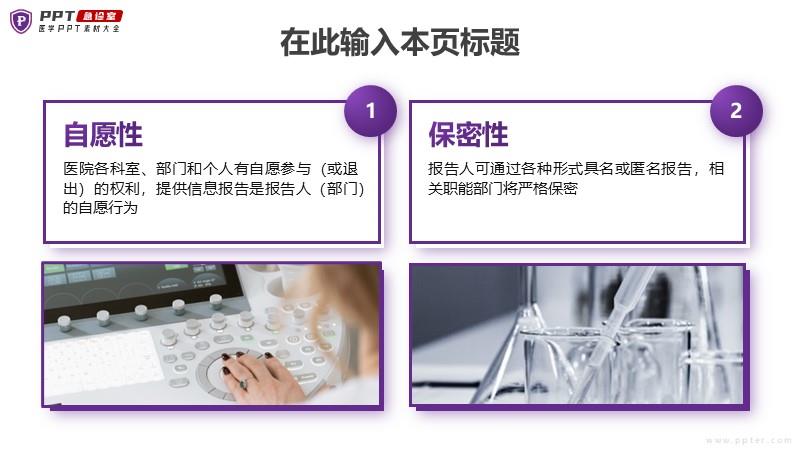 PPT 急诊室
医学PPT素材大全

在此输入本页标题

1

自愿性

医院各科室、部门和个人有自愿参与（或退出）的权利，提供信息报告是报告人（部门）的自愿行为

2

保密性

报告人可通过各种形式具名或匿名报告，相关职能部门将严格保密

www.ppter.com