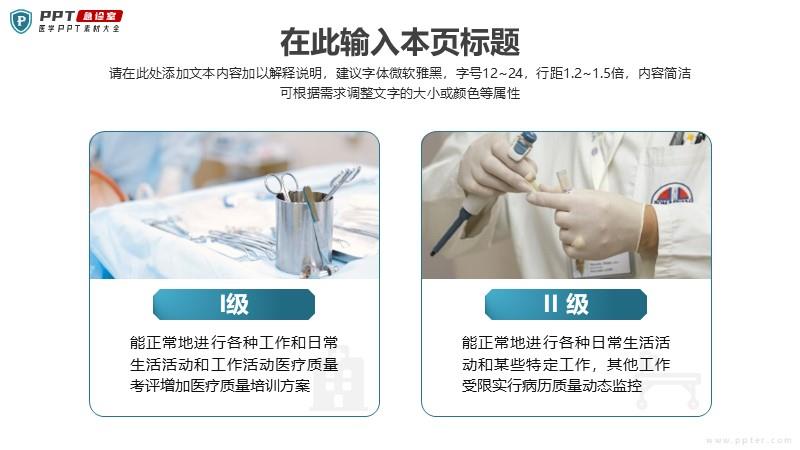 PPT 急诊室
医学PPT素材大全

在此输入本页标题

请在此处添加文本内容加以解释说明，建议字体微软雅黑，字号12~24，行距1.2~1.5倍，内容简洁可根据需求调整文字的大小或颜色等属性

I级

能正常地进行各种工作和日常生活活动和工作活动医疗质量考评增加医疗质量培训方案

II 级

能正常地进行各种日常生活活动和某些特定工作，其他工作受限实行病历质量动态监控

www.ppter.com