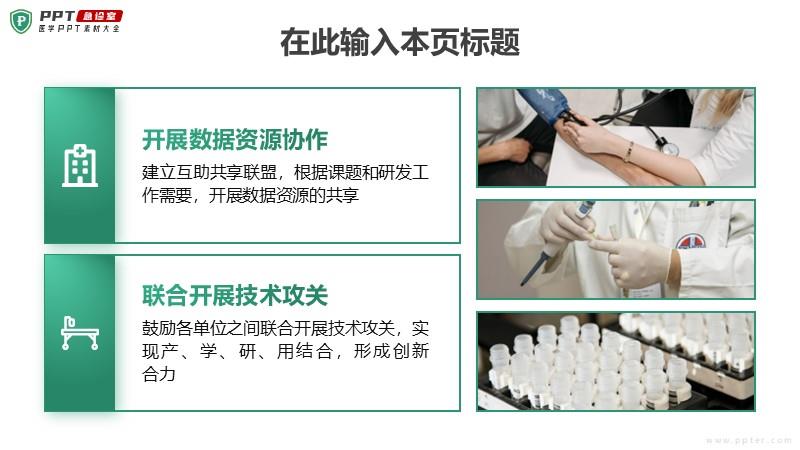 PPT 急诊室
医学PPT素材大全

在此输入本页标题

开展数据资源协作

建立互助共享联盟，根据课题和研发工作需要，开展数据资源的共享

联合开展技术攻关

鼓励各单位之间联合开展技术攻关，实现产、学、研、用结合，形成创新合力

www.ppter.com