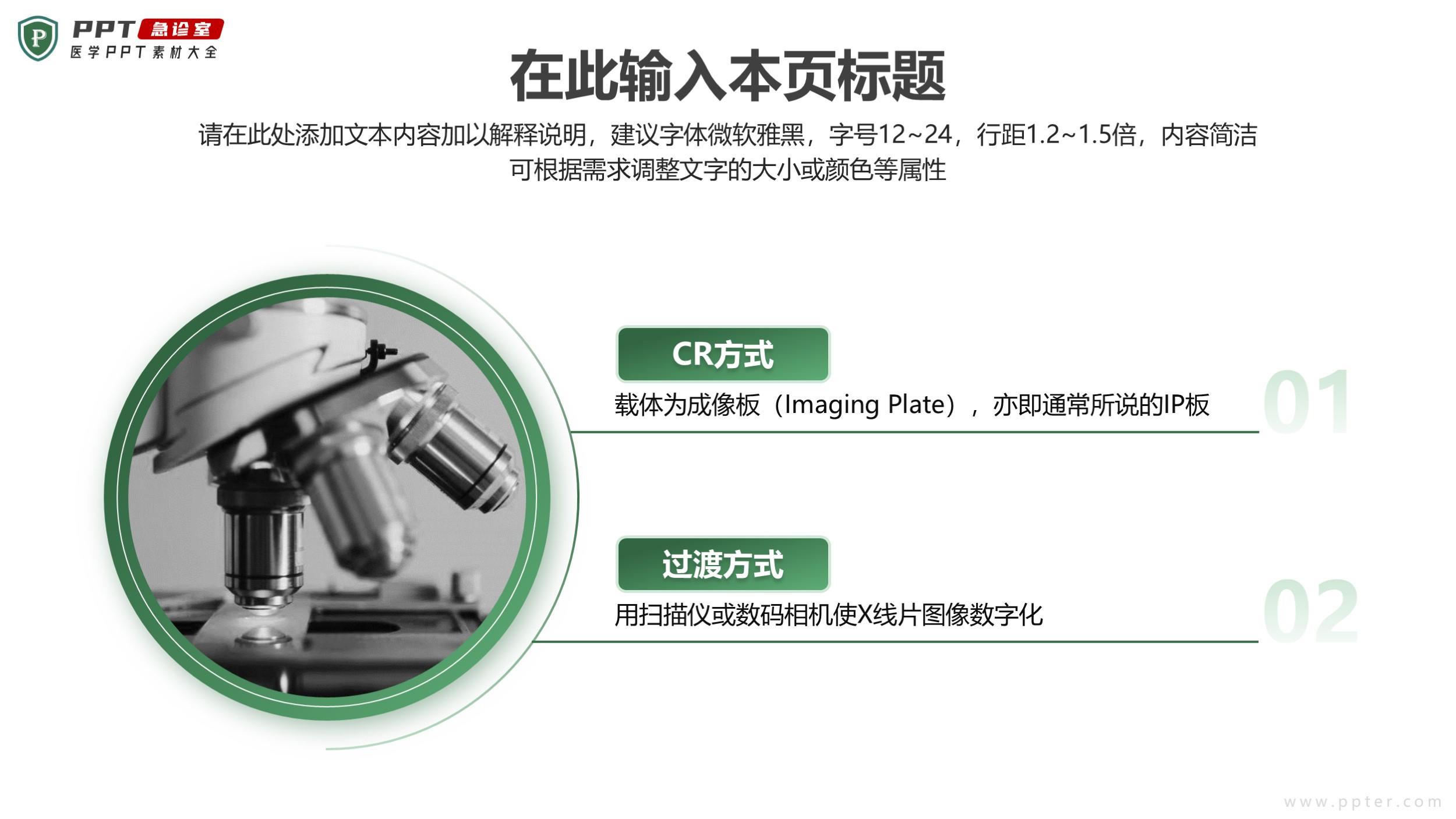 P PPT 急诊室
医学PPT素材大全

在此输入本页标题

请在此处添加文本内容加以解释说明，建议字体微软雅黑，字号12~24，行距1.2~1.5倍，内容简洁可根据需求调整文字的大小或颜色等属性

CR方式

载体为成像板（Imaging Plate），亦即通常所说的IP板

01

过渡方式

用扫描仪或数码相机使X线片图像数字化

02

www.ppter.com