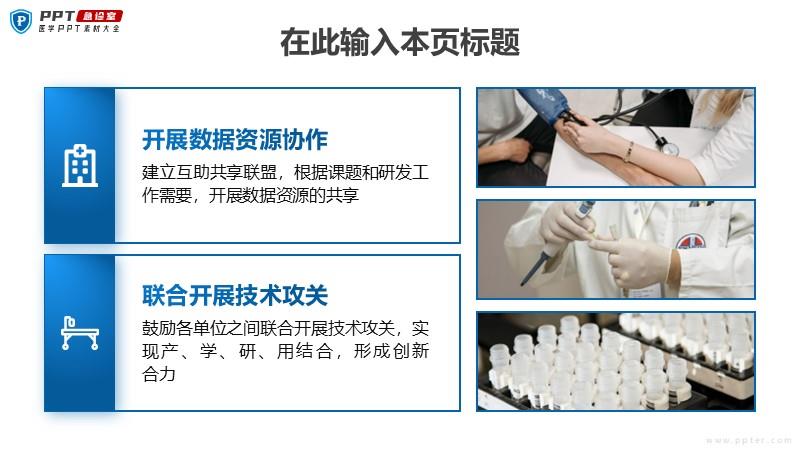 PPT 急诊室
医学PPT素材大全

在此输入本页标题

开展数据资源协作

建立互助共享联盟，根据课题和研发工作需要，开展数据资源的共享

联合开展技术攻关

鼓励各单位之间联合开展技术攻关，实现产、学、研、用结合，形成创新合力

www.ppter.com