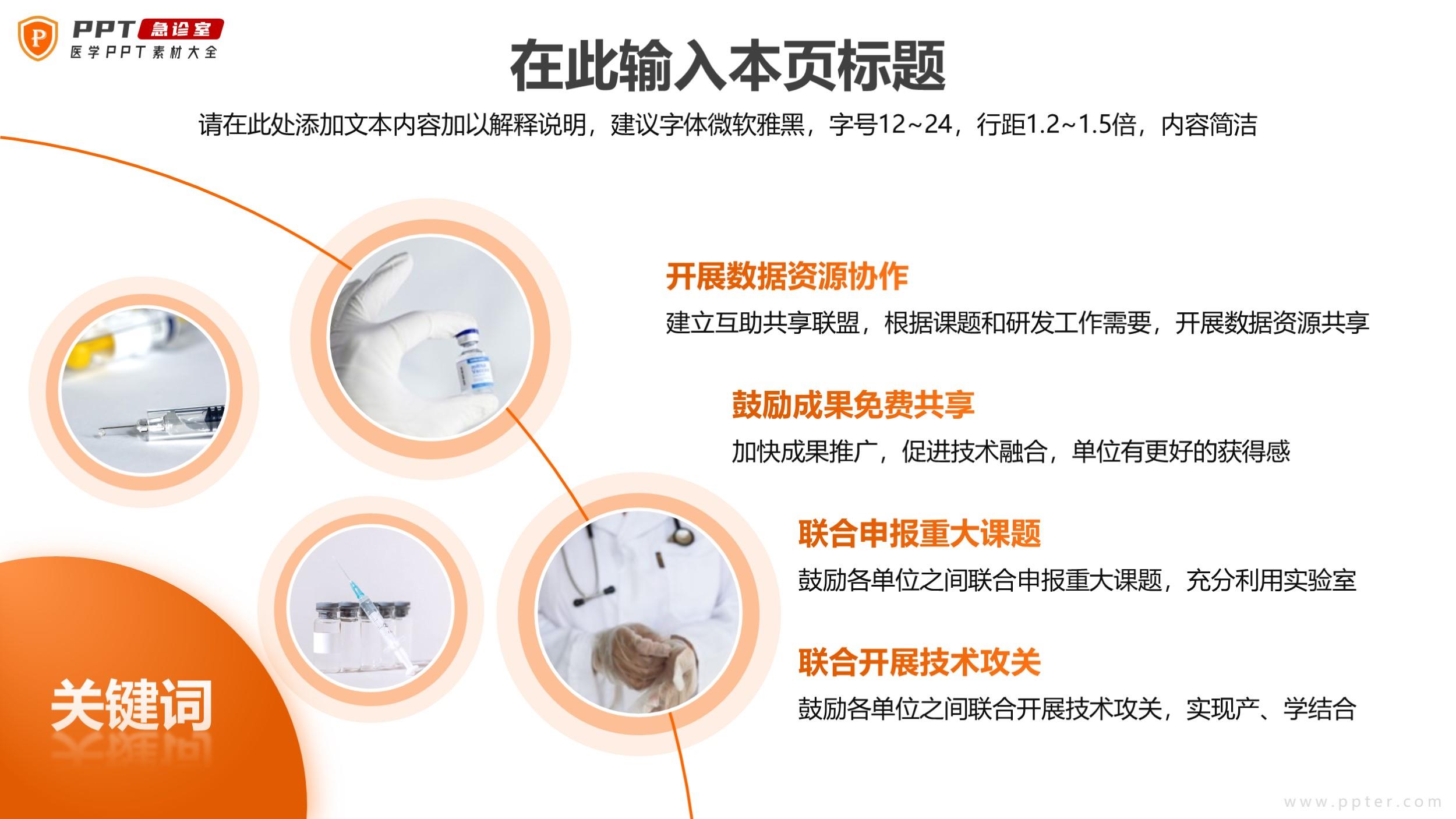 P PPT 急诊室
医学PPT素材大全

在此输入本页标题

请在此处添加文本内容加以解释说明，建议字体微软雅黑，字号12~24，行距1.2~1.5倍，内容简洁

开展数据资源协作
建立互助共享联盟，根据课题和研发工作需要，开展数据资源共享

鼓励成果免费共享
加快成果推广，促进技术融合，单位有更好的获得感

联合申报重大课题
鼓励各单位之间联合申报重大课题，充分利用实验室

联合开展技术攻关
鼓励各单位之间联合开展技术攻关，实现产、学结合

关键词

www.ppter.com